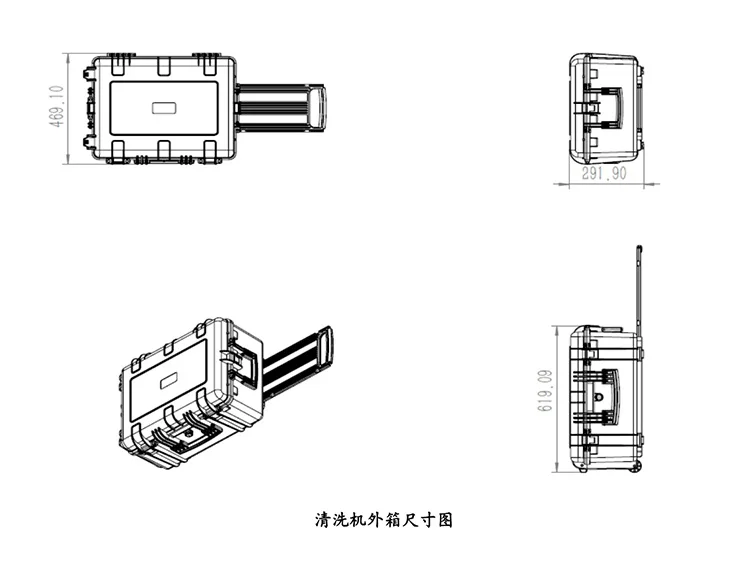 469.10

291.90

619.09

清洗机外箱尺寸图