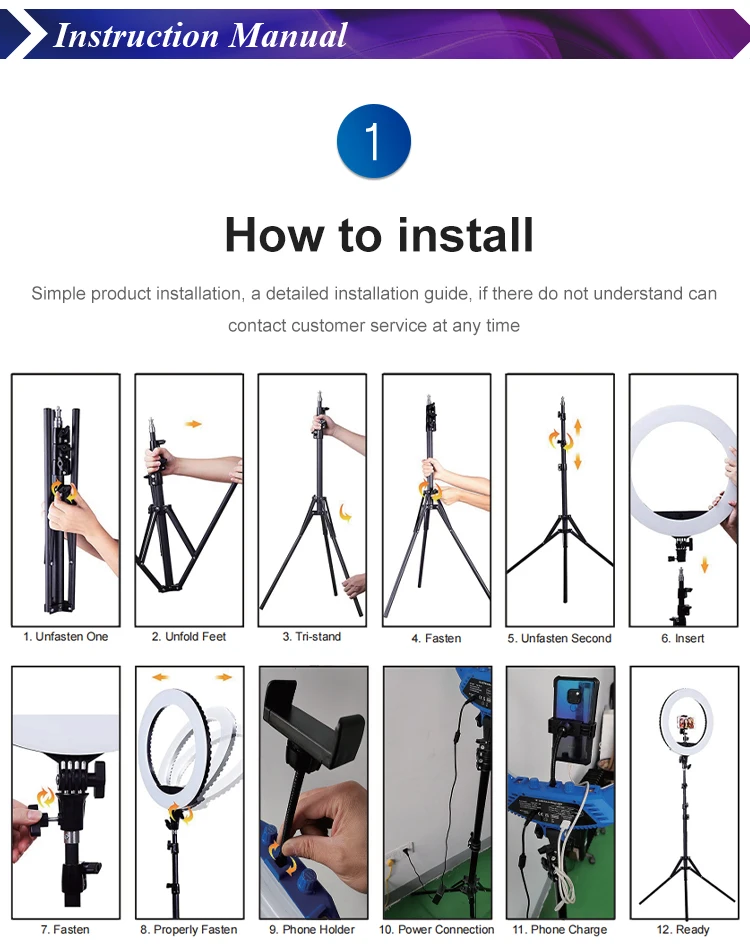 Instruction Manual

1

How to install

Simple product installation, a detailed installation guide, if there do not understand can contact customer service at any time

1. Unfasten One

2. Unfold Feet

3. Tri-stand

4. Fasten

5. Unfasten Second

6. Insert

7. Fasten

8. Properly Fasten

9. Phone Holder

10. Power Connection

11. Phone Charge

12. Ready