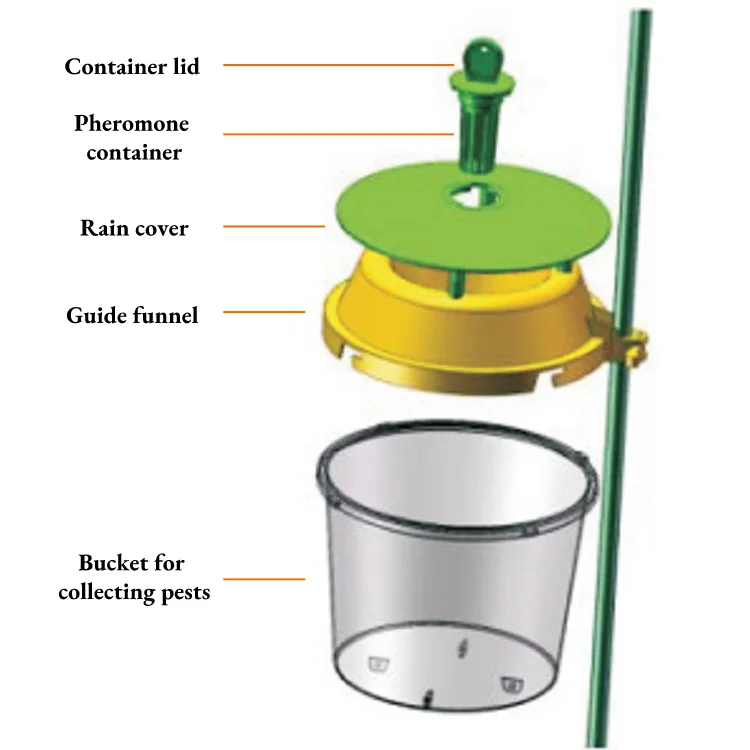 Container lid

Pheromone container

Rain cover

Guide funnel

Bucket for collecting pests