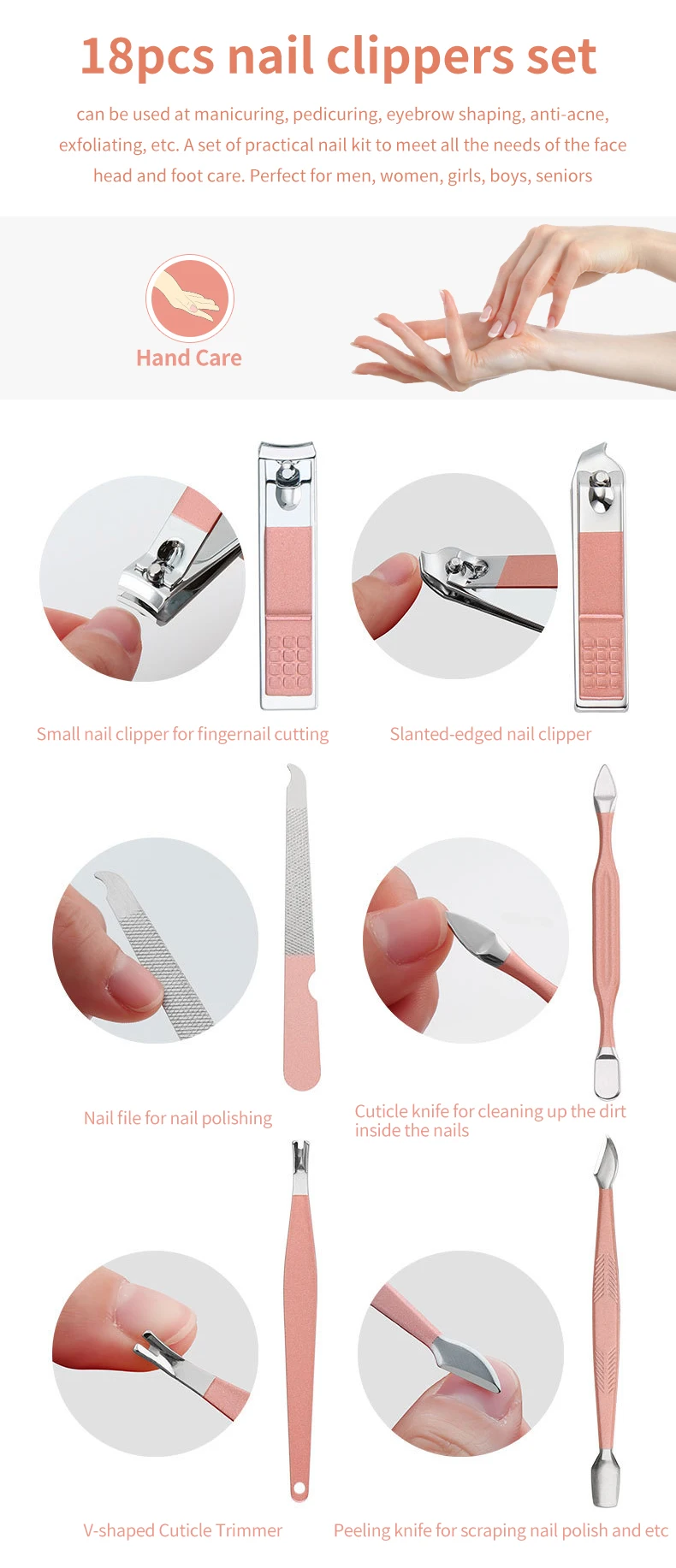 18pcs nail clippers set

can be used at manicuring, pedicuring, eyebrow shaping, anti-acne, exfoliating, etc. A set of practical nail kit to meet all the needs of the face head and foot care. Perfect for men, women, girls, boys, seniors

Hand Care

Small nail clipper for fingernail cutting

Slanted-edged nail clipper

Nail file for nail polishing

Cuticle knife for cleaning up the dirt inside the nails

V-shaped Cuticle Trimmer

Peeling knife for scraping nail polish and etc