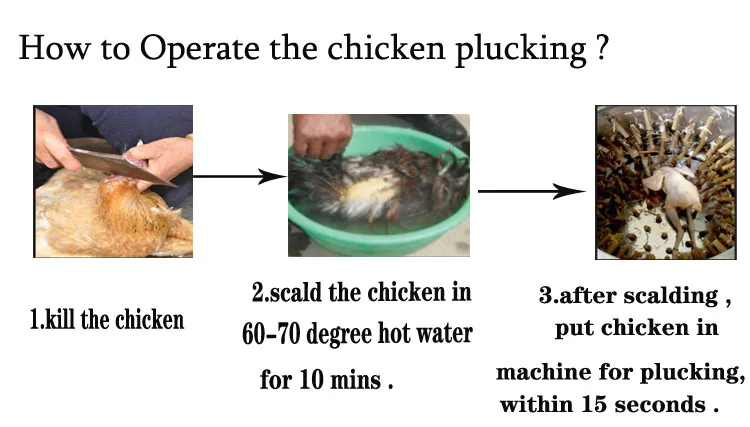 How to Operate the chicken plucking ?

1.kill the chicken

2.scald the chicken in 60-70 degree hot water for 10 mins .

3.after scalding , put chicken in

machine for plucking, within 15 seconds .