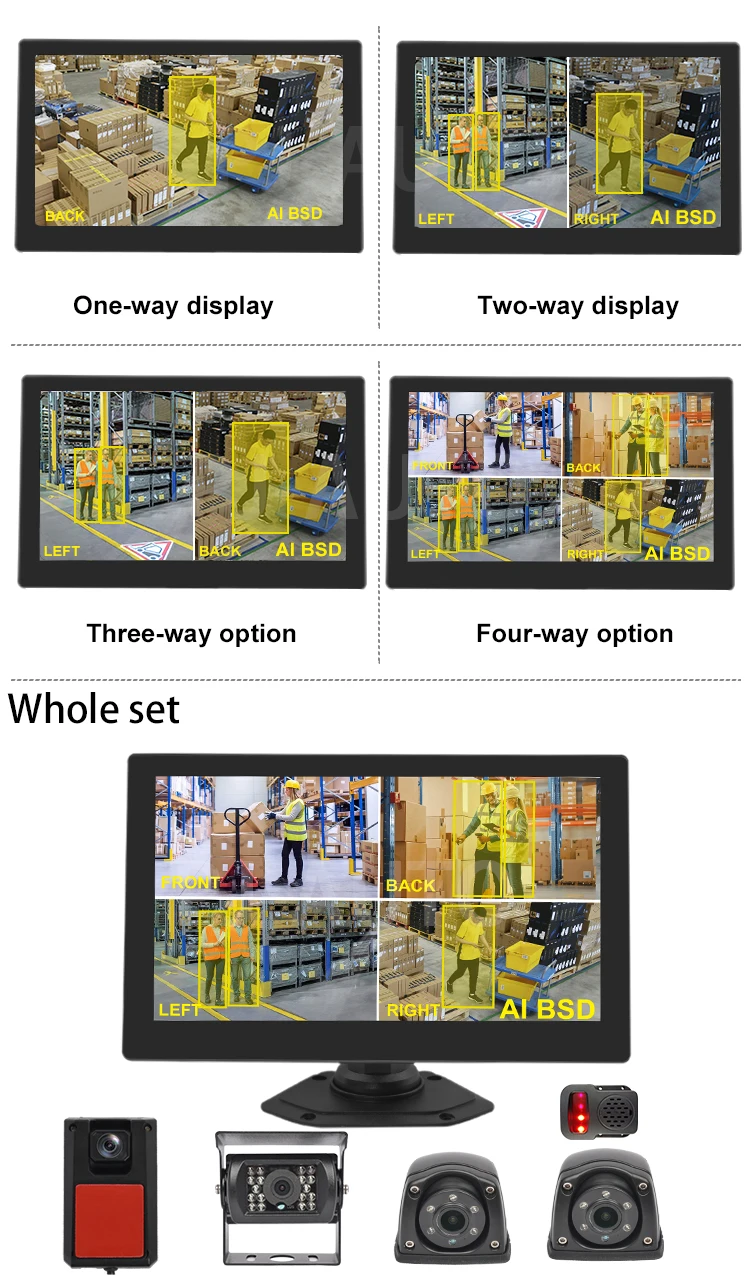 BACK
AI BSD

One-way display

LEFT
RIGHT
AI BSD

Two-way display

LEFT
BACK
AI BSD

Three-way option

FRONT
BACK
LEFT
RIGHT
AI BSD

Four-way option

Whole set

FRONT
BACK
LEFT
RIGHT
AI BSD