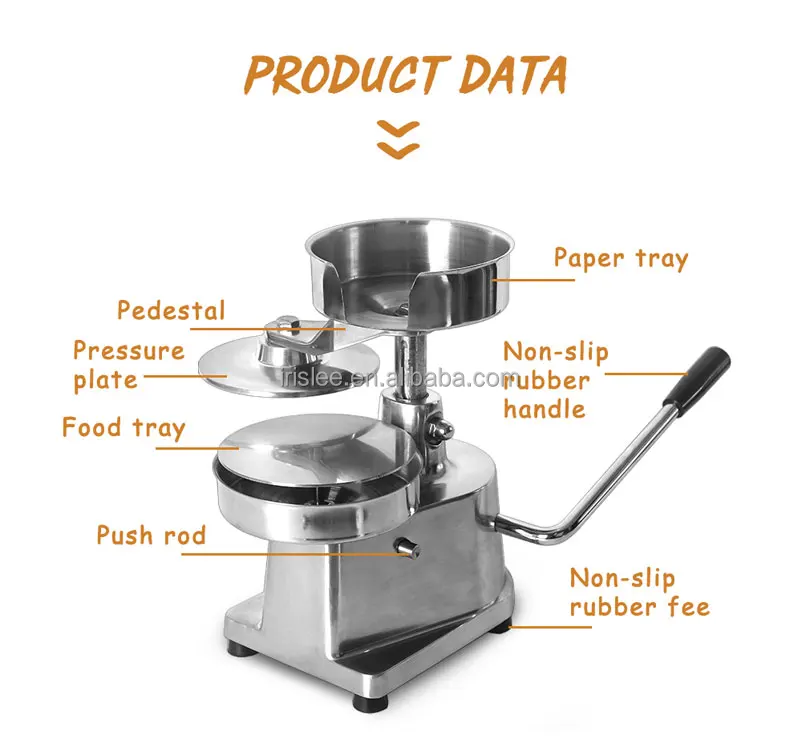 PRODUCT DATA

Paper tray

Pedestal

Pressure plate

Non-slip rubber handle

rislee.en.alibaba.com

Food tray

Push rod

Non-slip rubber fee