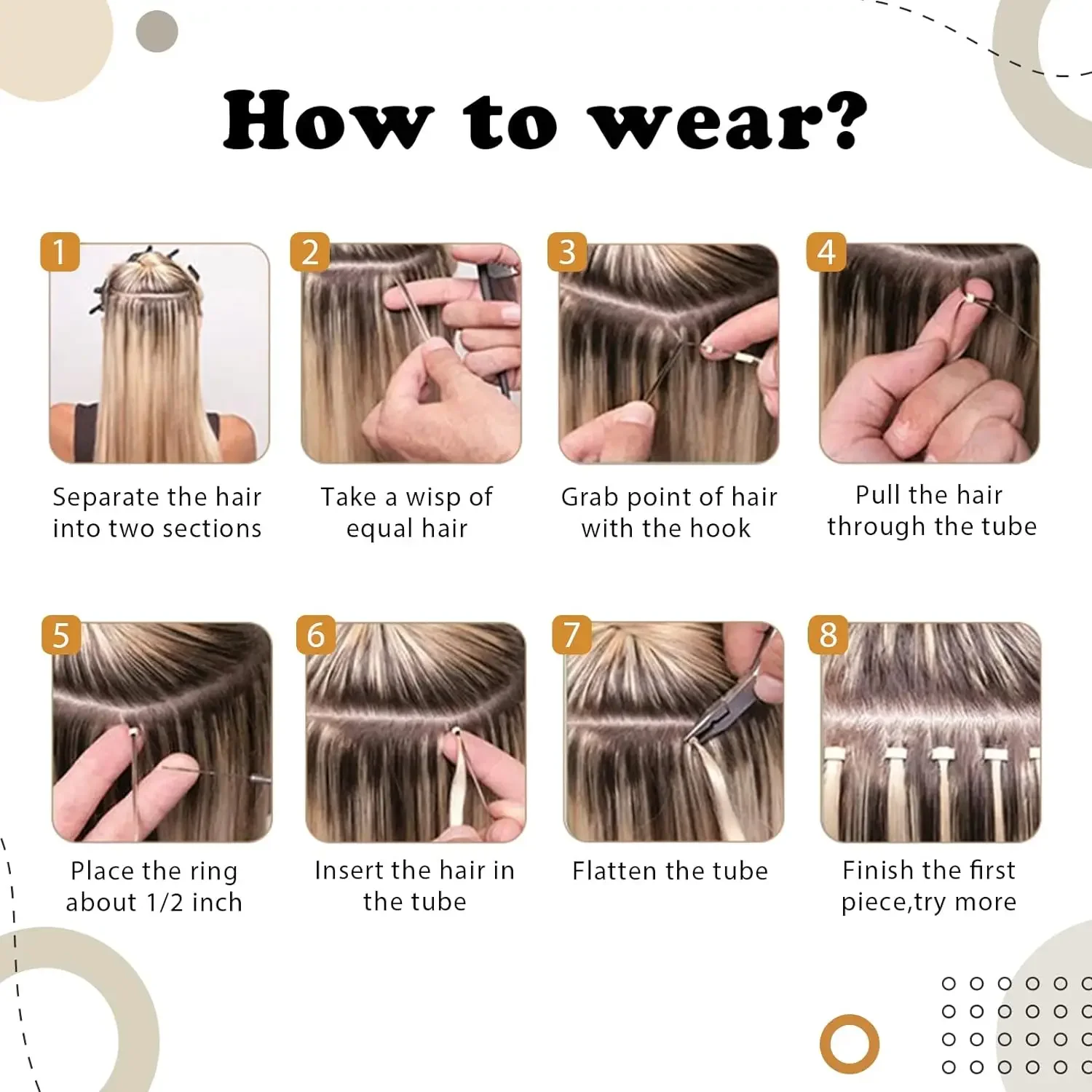 How to wear?

1
Separate the hair into two sections

2
Take a wisp of equal hair

3
Grab point of hair with the hook

4
Pull the hair through the tube

5
Place the ring about 1/2 inch

6
Insert the hair in the tube

7
Flatten the tube

8
Finish the first piece,try more