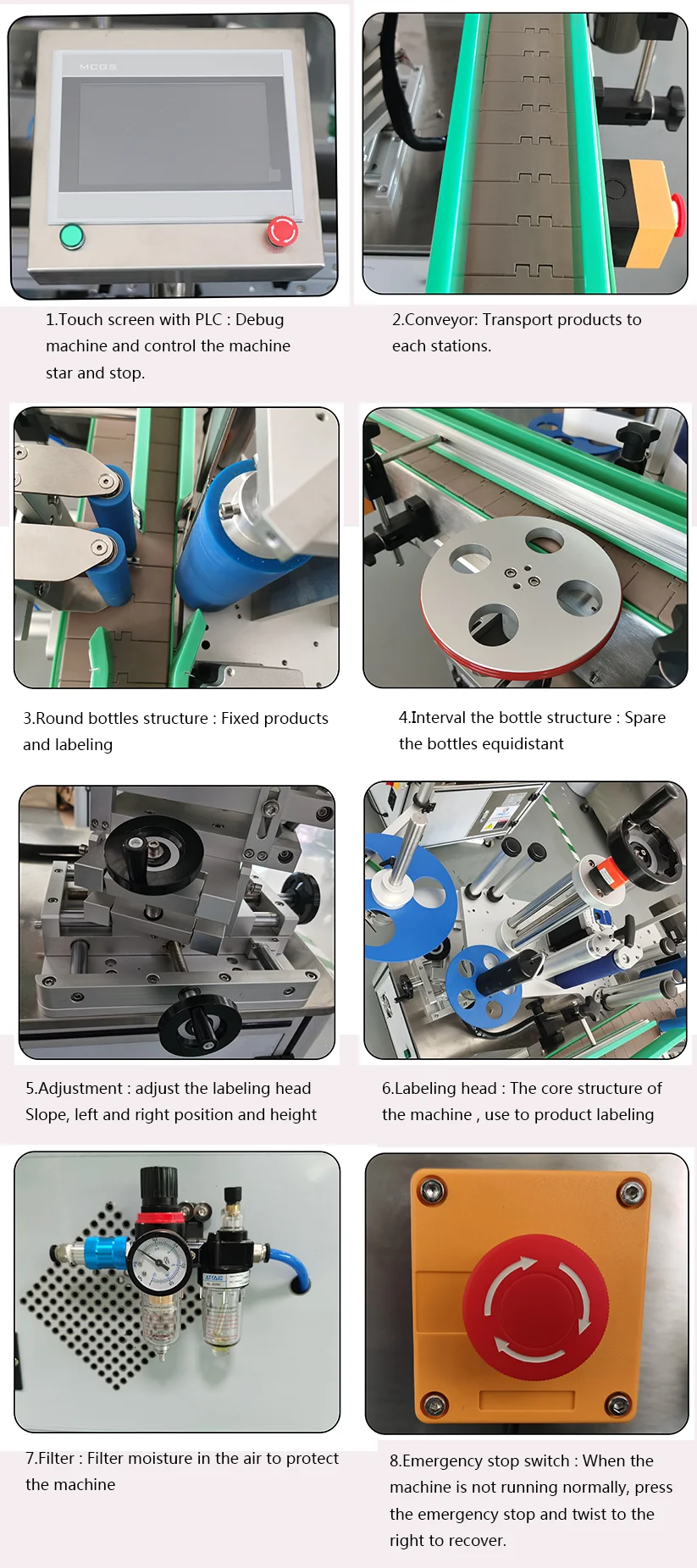 MCGS

1.Touch screen with PLC : Debug machine and control the machine star and stop.

2.Conveyor: Transport products to each stations.

3.Round bottles structure : Fixed products and labeling

4.Interval the bottle structure : Spare the bottles equidistant

5.Adjustment : adjust the labeling head Slope, left and right position and height

6.Labeling head : The core structure of the machine , use to product labeling

AIRTAC

7.Filter : Filter moisture in the air to protect the machine

8.Emergency stop switch : When the machine is not running normally, press the emergency stop and twist to the right to recover.