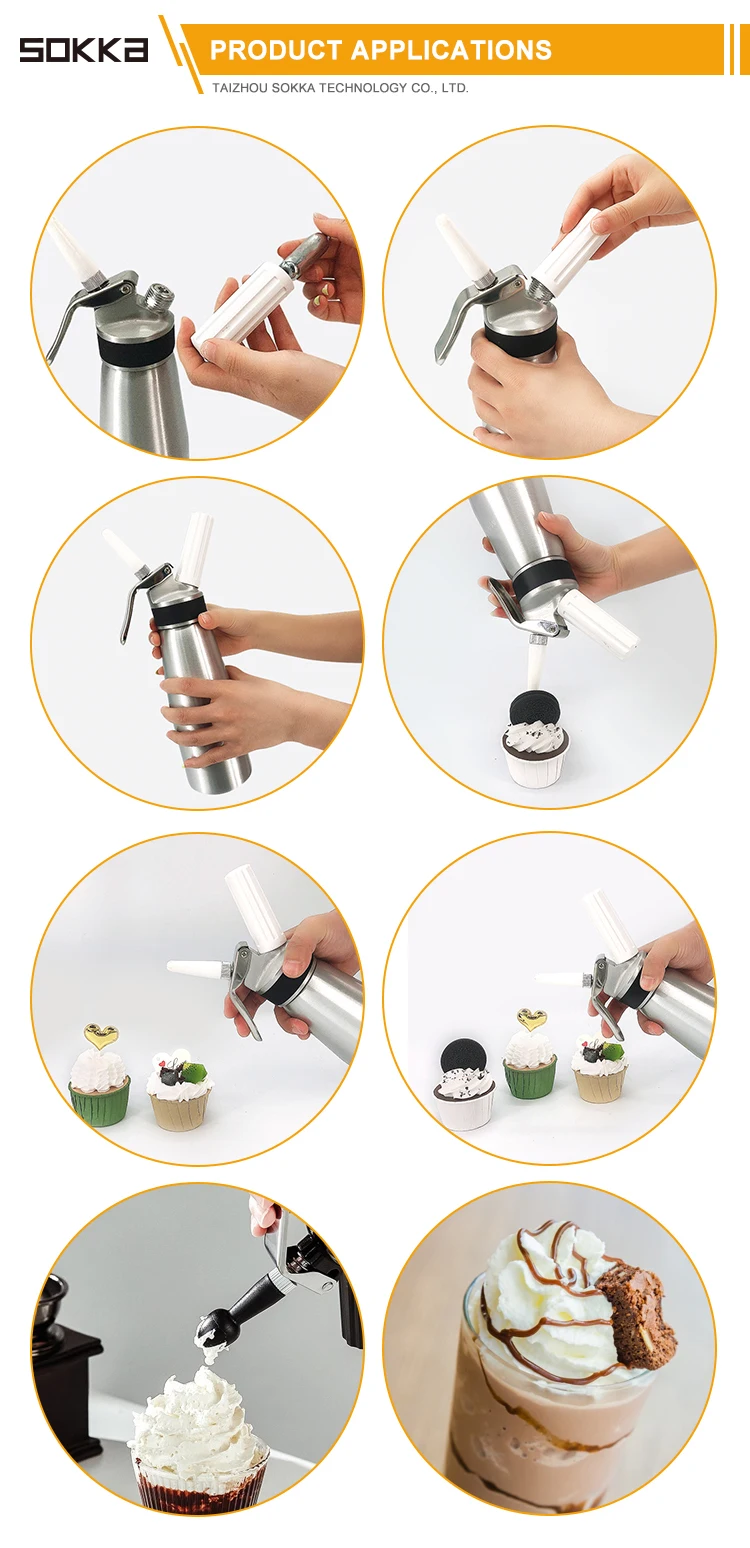 SOKKA

PRODUCT APPLICATIONS

TAIZHOU SOKKA TECHNOLOGY CO., LTD.