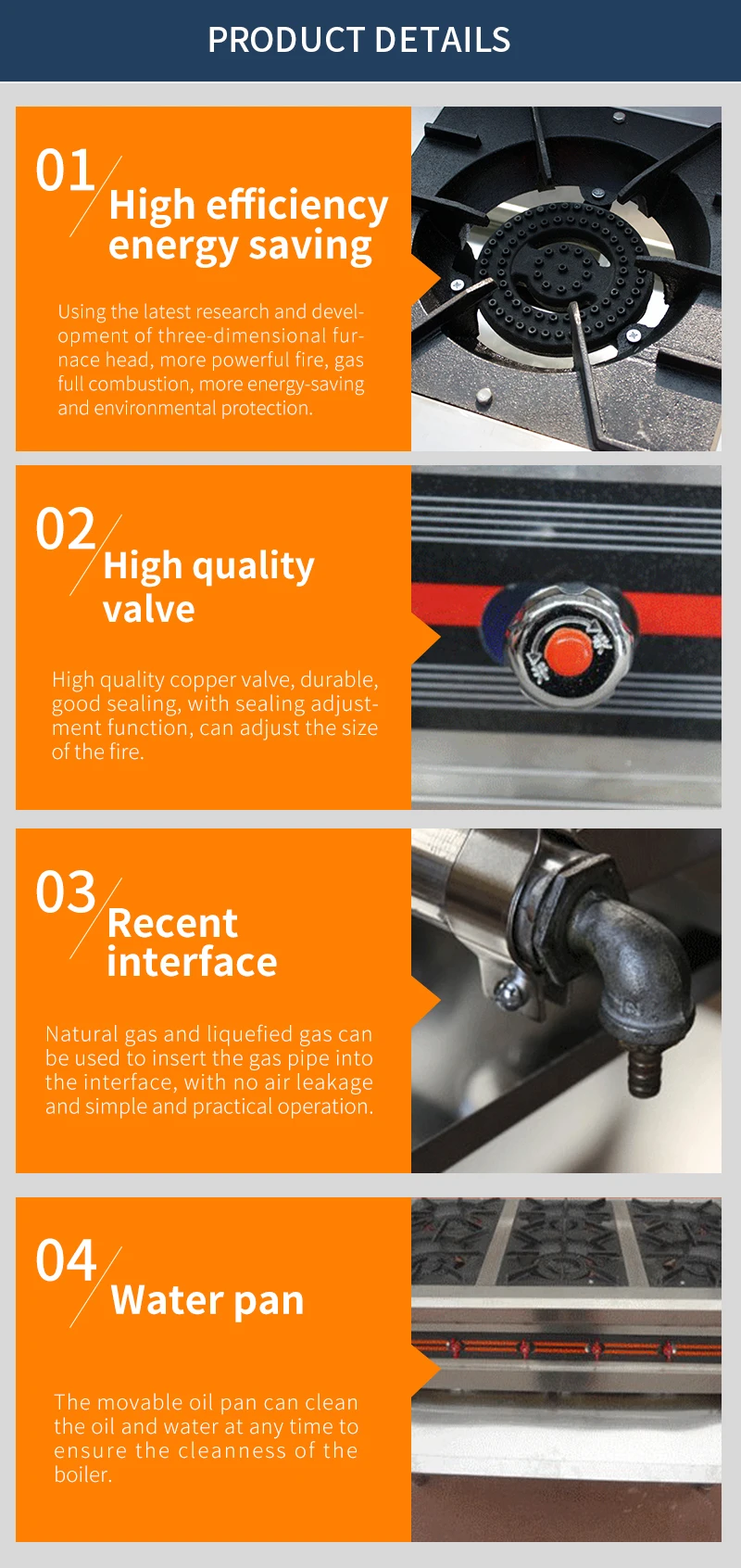 PRODUCT DETAILS

01 High efficiency energy saving

Using the latest research and development of three-dimensional furnace head, more powerful fire, gas full combustion, more energy-saving and environmental protection.

02 High quality valve

High quality copper valve, durable, good sealing, with sealing adjustment function, can adjust the size of the fire.

03 Recent interface

Natural gas and liquefied gas can be used to insert the gas pipe into the interface, with no air leakage and simple and practical operation.

04 Water pan

The movable oil pan can clean the oil and water at any time to ensure the cleanness of the boiler.