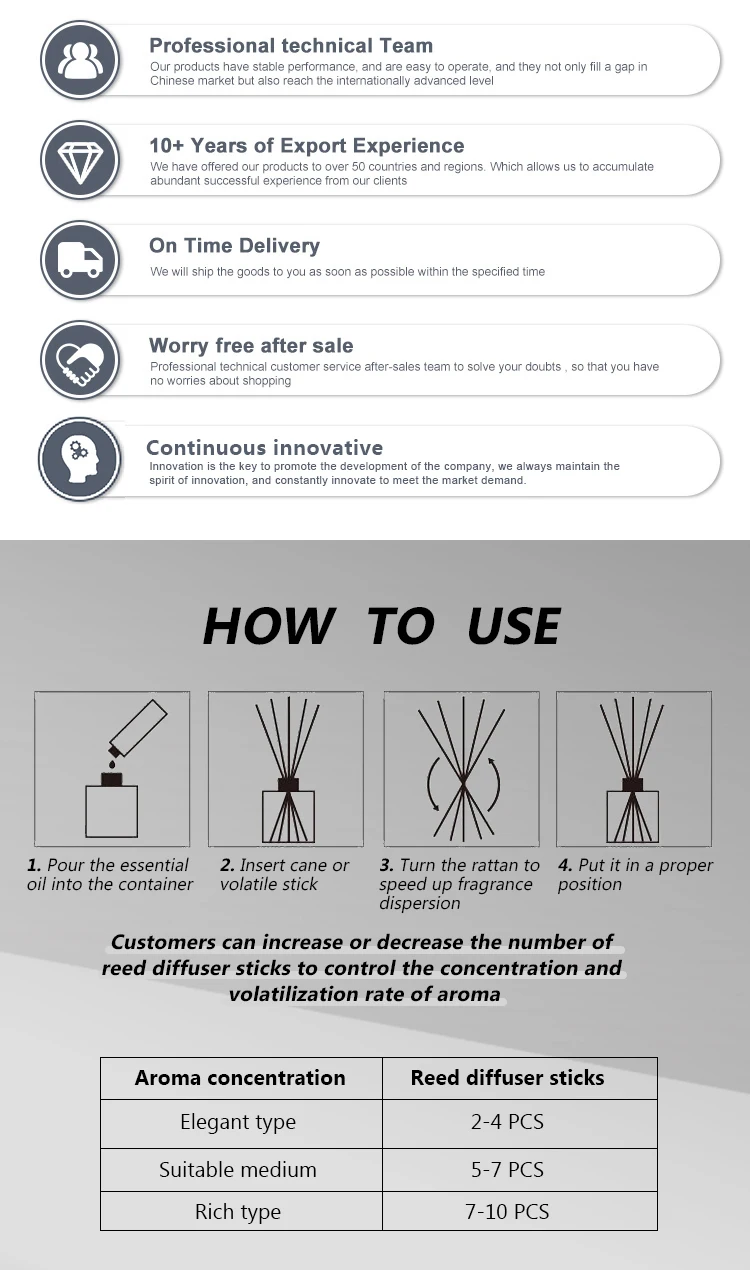 Professional technical Team
Our products have stable performance, and are easy to operate, and they not only fill a gap in Chinese market but also reach the internationally advanced level

10+ Years of Export Experience
We have offered our products to over 50 countries and regions. Which allows us to accumulate abundant successful experience from our clients

On Time Delivery
We will ship the goods to you as soon as possible within the specified time

Worry free after sale
Professional technical customer service after-sales team to solve your doubts , so that you have no worries about shopping

Continuous innovative
Innovation is the key to promote the development of the company, we always maintain the spirit of innovation, and constantly innovate to meet the market demand.

HOW TO USE

1. Pour the essential oil into the container

2. Insert cane or volatile stick

3. Turn the rattan to speed up fragrance dispersion

4. Put it in a proper position

Customers can increase or decrease the number of reed diffuser sticks to control the concentration and volatilization rate of aroma

| Aroma concentration | Reed diffuser sticks |
|---|---|
| Elegant type | 2-4 PCS |
| Suitable medium | 5-7 PCS |
| Rich type | 7-10 PCS |