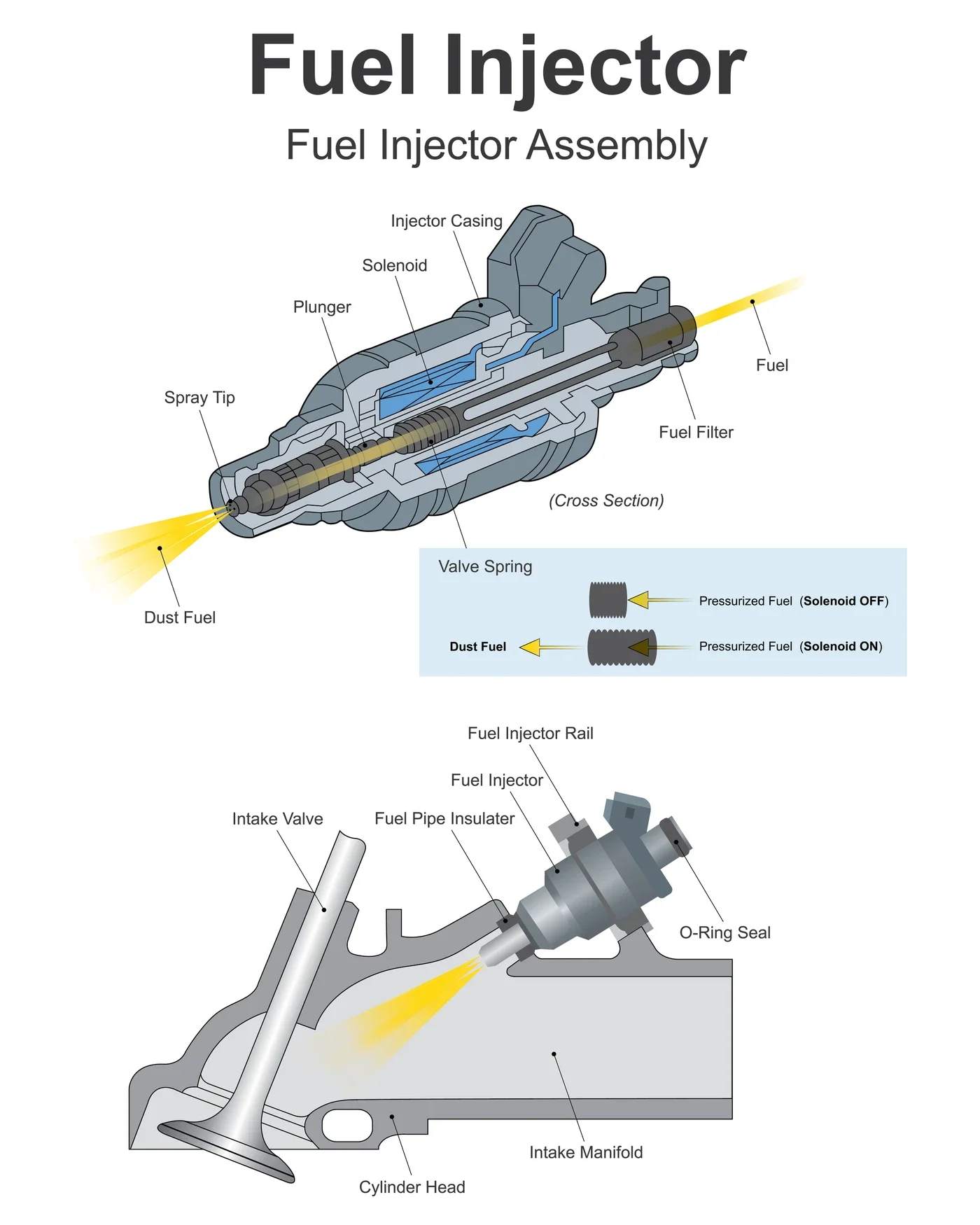 Fuel Injector

Fuel Injector Assembly

Injector Casing

Solenoid

Plunger

Spray Tip

Fuel

Fuel Filter

(Cross Section)

Dust Fuel

Valve Spring

Pressurized Fuel (Solenoid OFF)

Dust Fuel

Pressurized Fuel (Solenoid ON)

Fuel Injector Rail

Fuel Injector

Intake Valve

Fuel Pipe Insulater

O-Ring Seal

Intake Manifold

Cylinder Head