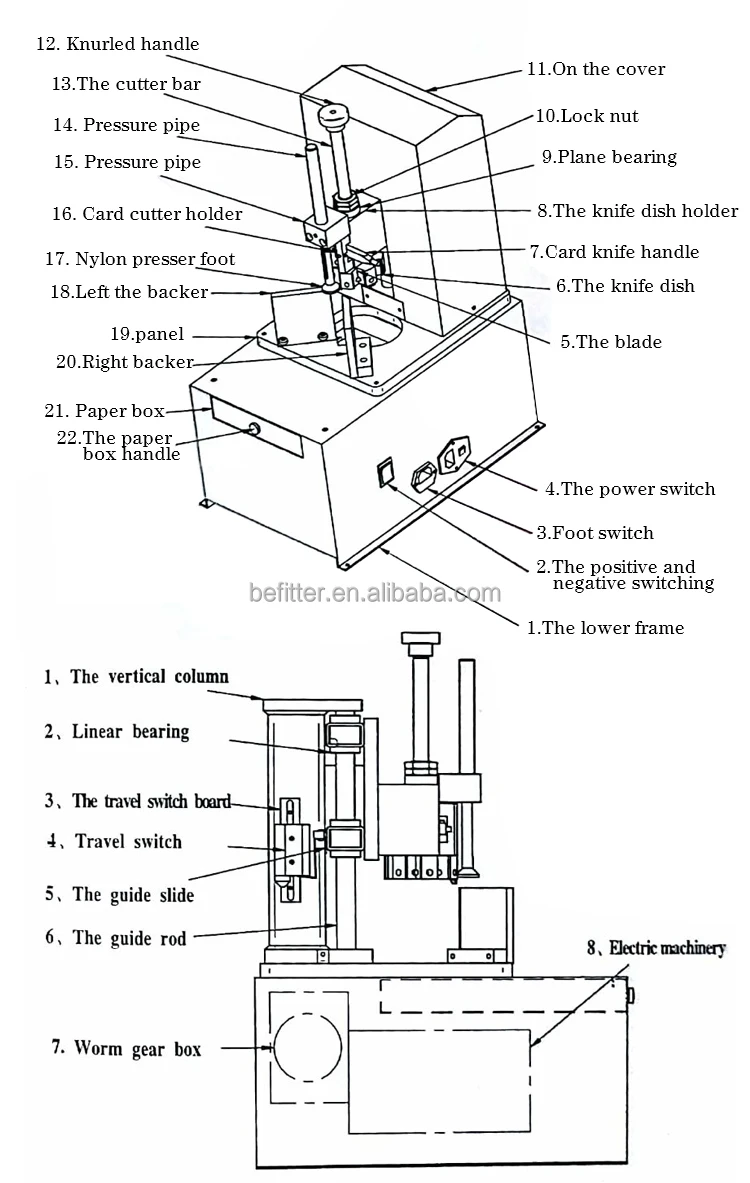 12. Knurled handle
13.The cutter bar
14. Pressure pipe
15. Pressure pipe
16. Card cutter holder
17. Nylon presser foot
18.Left the backer
19.panel
20.Right backer
21. Paper box
22.The paper box handle
11.On the cover
10.Lock nut
9.Plane bearing
8.The knife dish holder
7.Card knife handle
6.The knife dish
5.The blade
4.The power switch
3.Foot switch
2.The positive and negative switching
1.The lower frame

befitter.en.alibaba.com

1、The vertical column
2、Linear bearing
3、The travel switch board
4、Travel switch
5、The guide slide
6、The guide rod
7. Worm gear box
8、Electric machinery