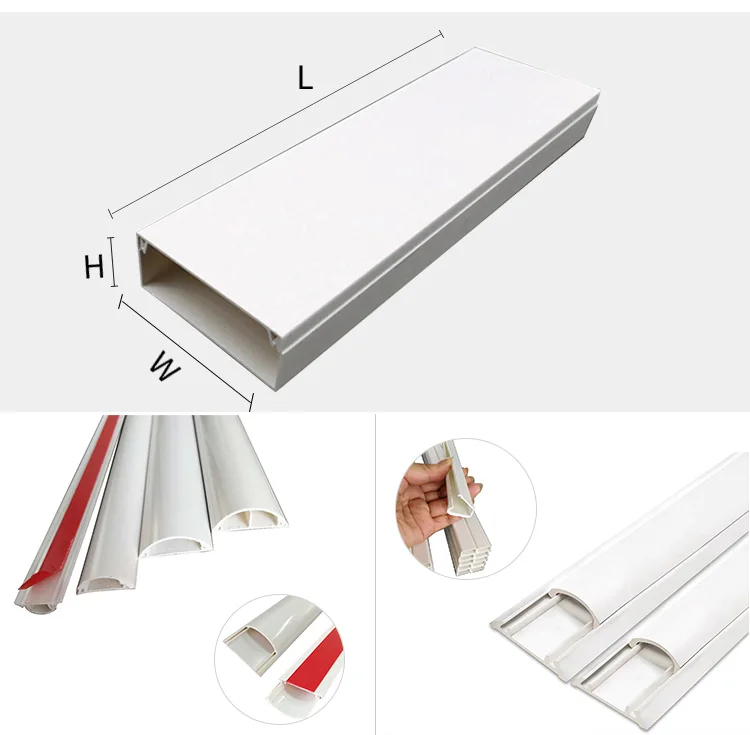 L
H
W