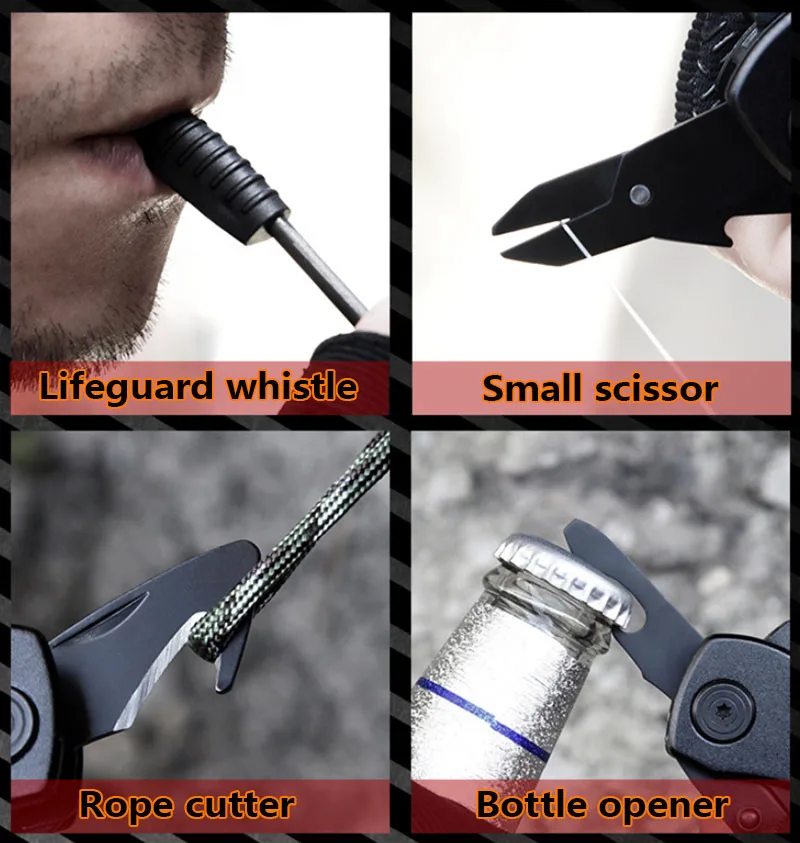 Lifeguard whistle

Small scissor

Rope cutter

Bottle opener