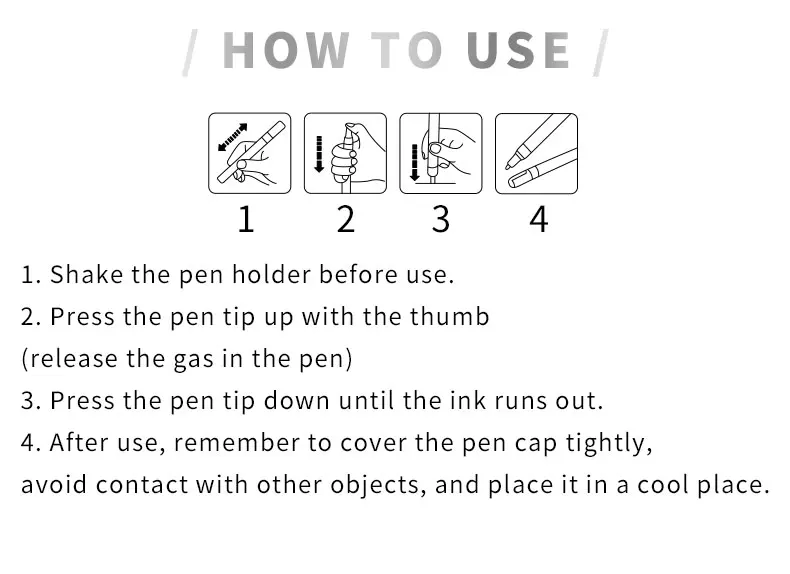 / HOW TO USE /

1

2

3

4

1. Shake the pen holder before use.
2. Press the pen tip up with the thumb
(release the gas in the pen)
3. Press the pen tip down until the ink runs out.
4. After use, remember to cover the pen cap tightly,
avoid contact with other objects, and place it in a cool place.