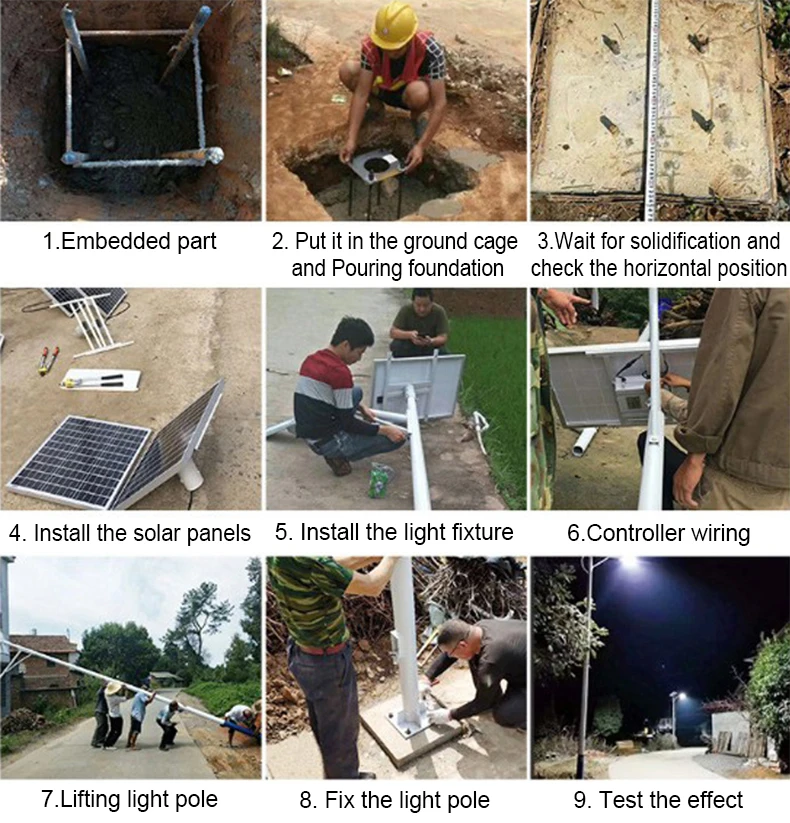 1.Embedded part

2. Put it in the ground cage and Pouring foundation

3.Wait for solidification and check the horizontal position

4. Install the solar panels

5. Install the light fixture

6.Controller wiring

7.Lifting light pole

8. Fix the light pole

9. Test the effect