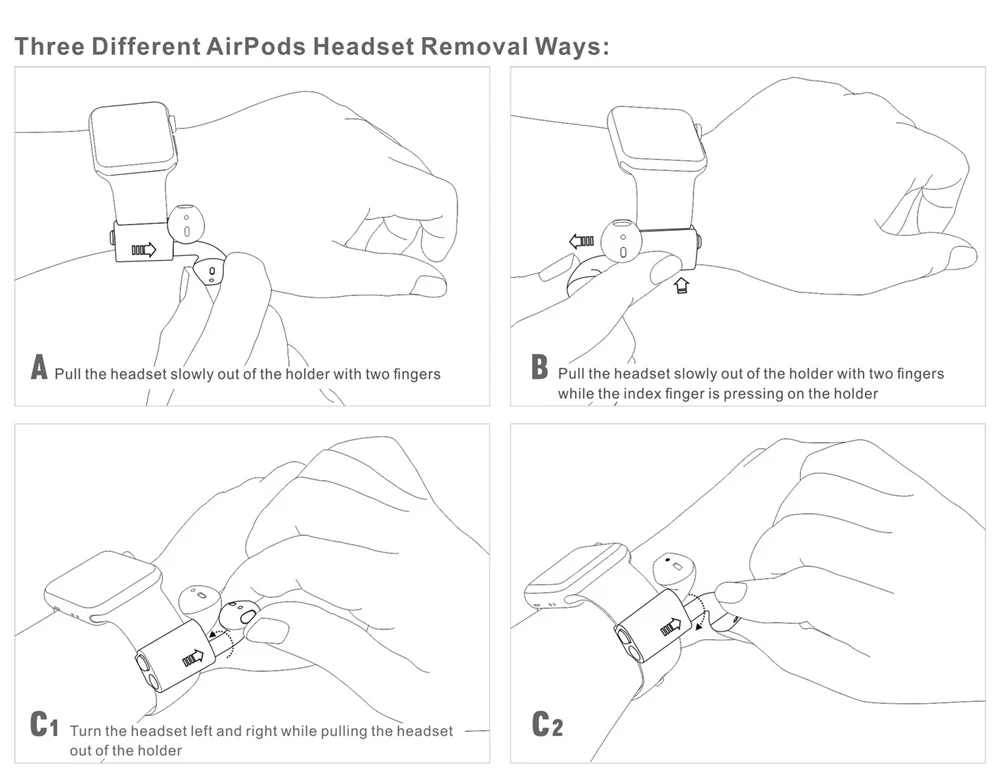 Three Different AirPods Headset Removal Ways:

A Pull the headset slowly out of the holder with two fingers

B Pull the headset slowly out of the holder with two fingers while the index finger is pressing on the holder

C1 Turn the headset left and right while pulling the headset out of the holder

C2