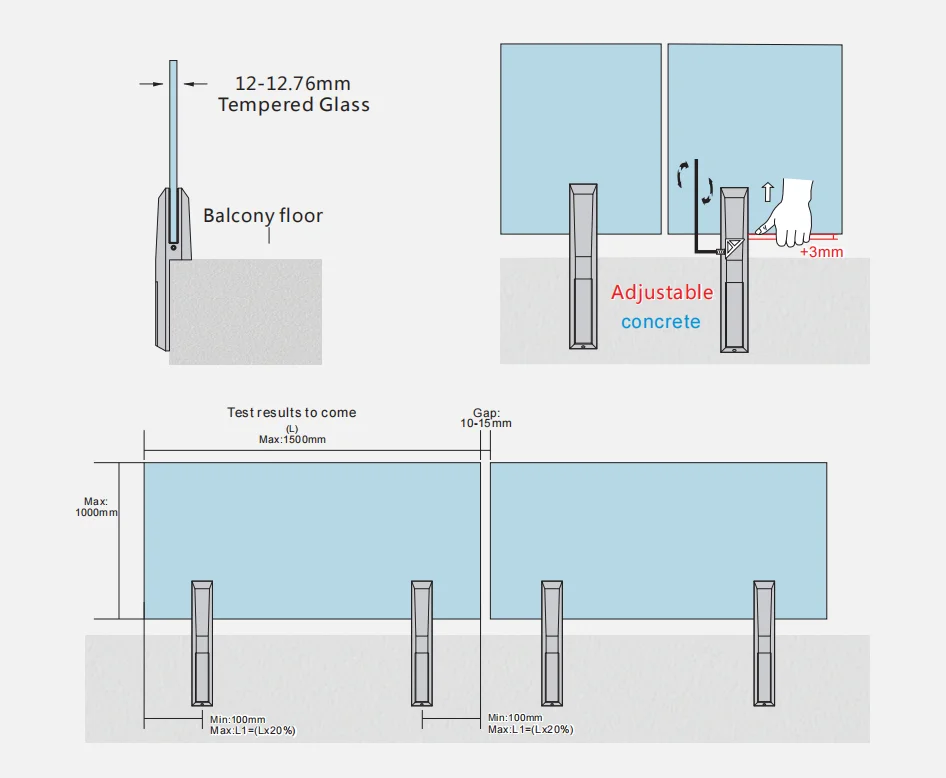 12-12.76mm
Tempered Glass

Balcony floor

+3mm

Adjustable

concrete

Test results to come

(L)
Max:1500mm

Gap:
10-15mm

Max:
1000mm

Min:100mm
Max:L1=(Lx20%)

Min:100mm
Max:L1=(Lx20%)