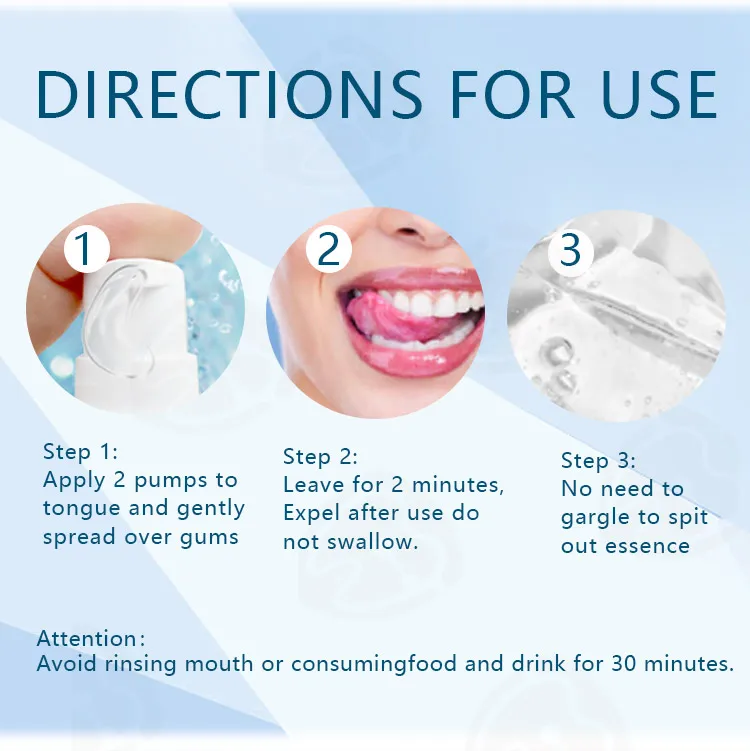 DIRECTIONS FOR USE

1

2

3

Step 1:
Apply 2 pumps to tongue and gently spread over gums

Step 2:
Leave for 2 minutes, Expel after use do not swallow.

Step 3:
No need to gargle to spit out essence

Attention:
Avoid rinsing mouth or consumingfood and drink for 30 minutes.