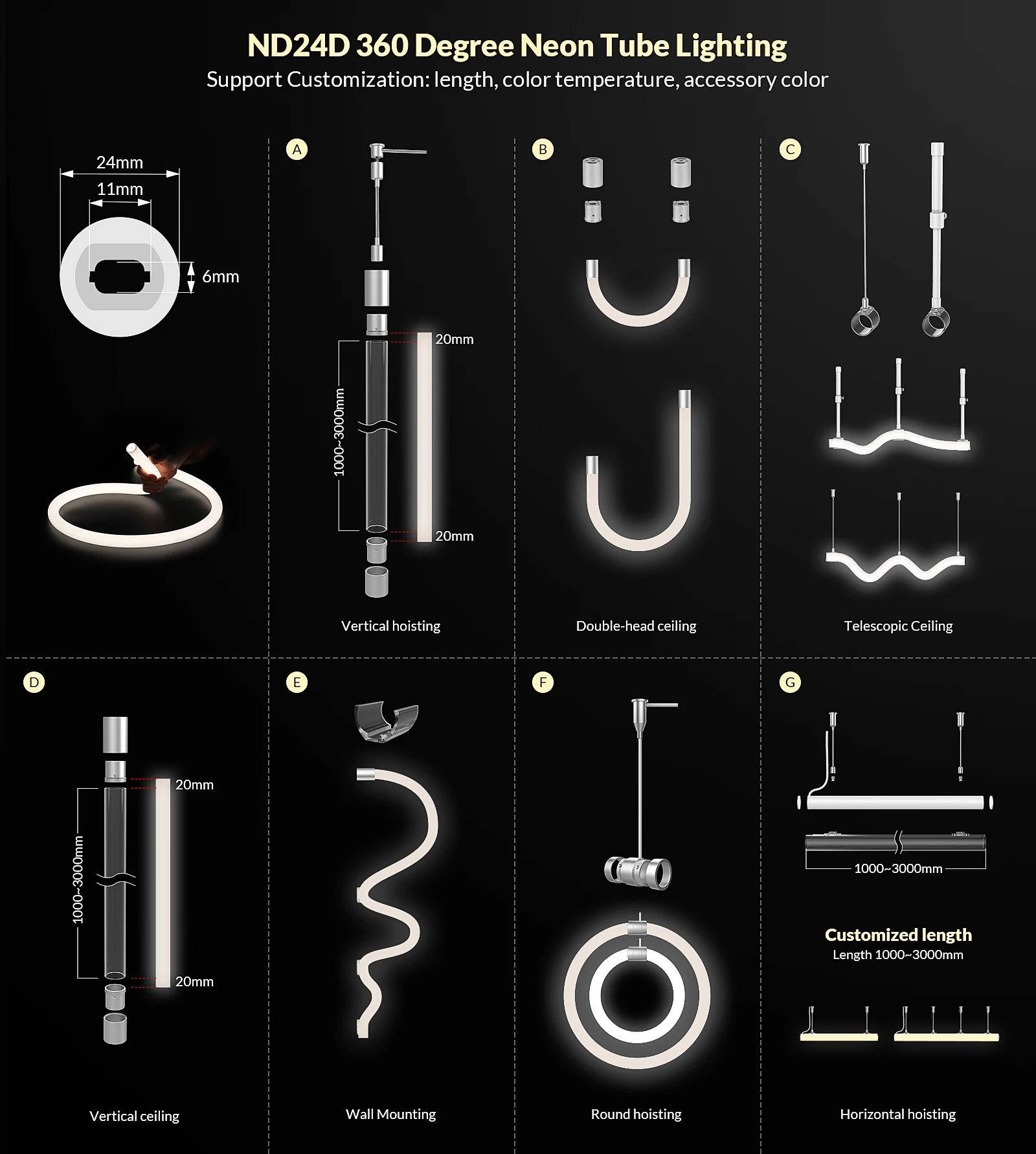 ND24D 360 Degree Neon Tube Lighting
Support Customization: length, color temperature, accessory color

24mm
11mm
6mm

A
20mm
1000~3000mm
20mm
Vertical hoisting

B
Double-head ceiling

C
Telescopic Ceiling

D
20mm
1000~3000mm
20mm
Vertical ceiling

E
Wall Mounting

F
Round hoisting

G
1000~3000mm
Customized length
Length 1000~3000mm
Horizontal hoisting