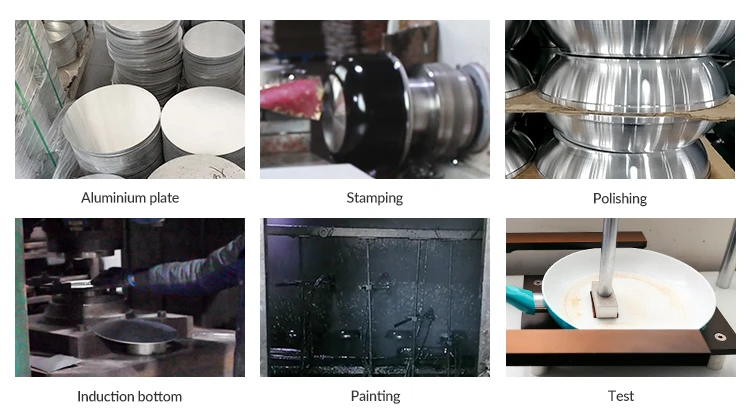 Aluminium plate

Stamping

Polishing

Induction bottom

Painting

Test