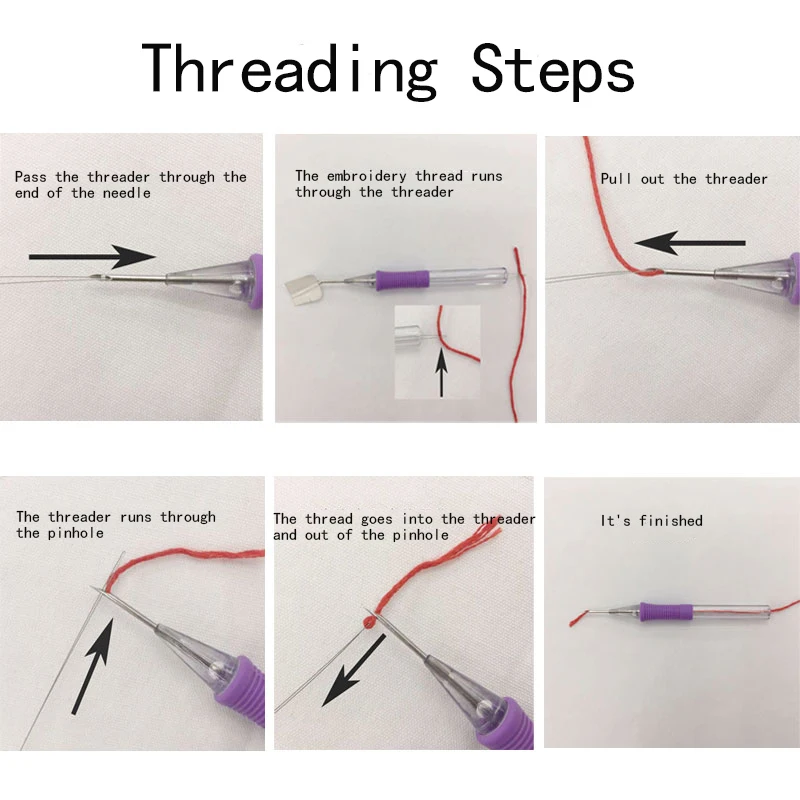 Threading Steps

Pass the threader through the end of the needle

The embroidery thread runs through the threader

Pull out the threader

The threader runs through the pinhole

The thread goes into the threader and out of the pinhole

It's finished