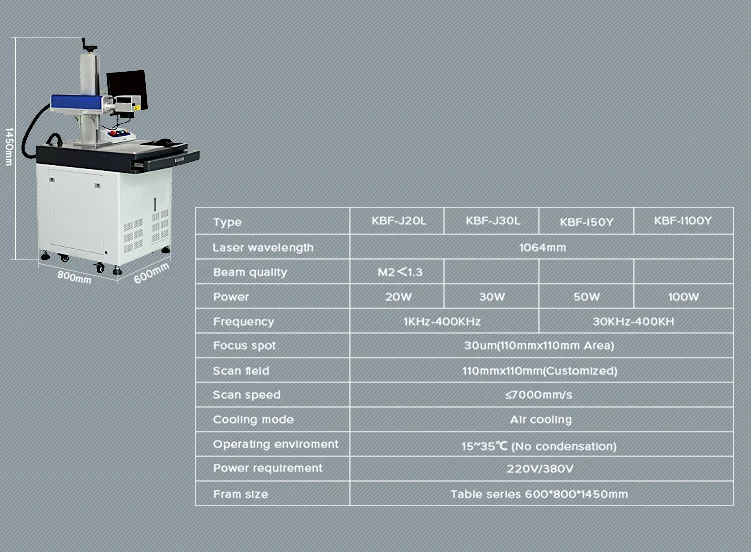 1450mm

800mm

600mm

| Type | KBF-J20L | KBF-J30L | KBF-I50Y | KBF-I100Y |
|---|---|---|---|---|
| Laser wavelength | 1064mm | | | |
| Beam quality | M2 <1.3 | | | |
| Power | 20W | 30W | 50W | 100W |
| Frequency | 1KHz-400KHz | | 30KHz-400KH | |
| Focus spot | 30um(110mmx110mm Area) | | | |
| Scan field | 110mmx110mm(Customized) | | | |
| Scan speed | ≤7000mm/s | | | |
| Cooling mode | Air cooling | | | |
| Operating enviroment | 15~35℃ (No condensation) | | | |
| Power requirement | 220V/380V | | | |
| Fram size | Table series 600*800*1450mm | | | |