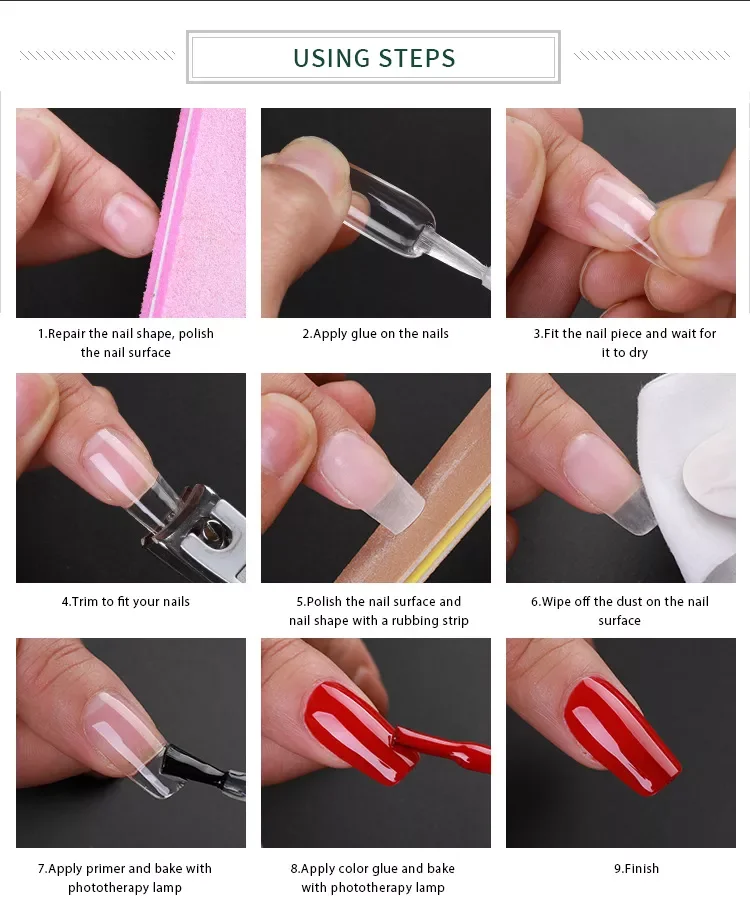 USING STEPS

1.Repair the nail shape, polish the nail surface

2.Apply glue on the nails

3.Fit the nail piece and wait for it to dry

4.Trim to fit your nails

5.Polish the nail surface and nail shape with a rubbing strip

6.Wipe off the dust on the nail surface

7.Apply primer and bake with phototherapy lamp

8.Apply color glue and bake with phototherapy lamp

9.Finish