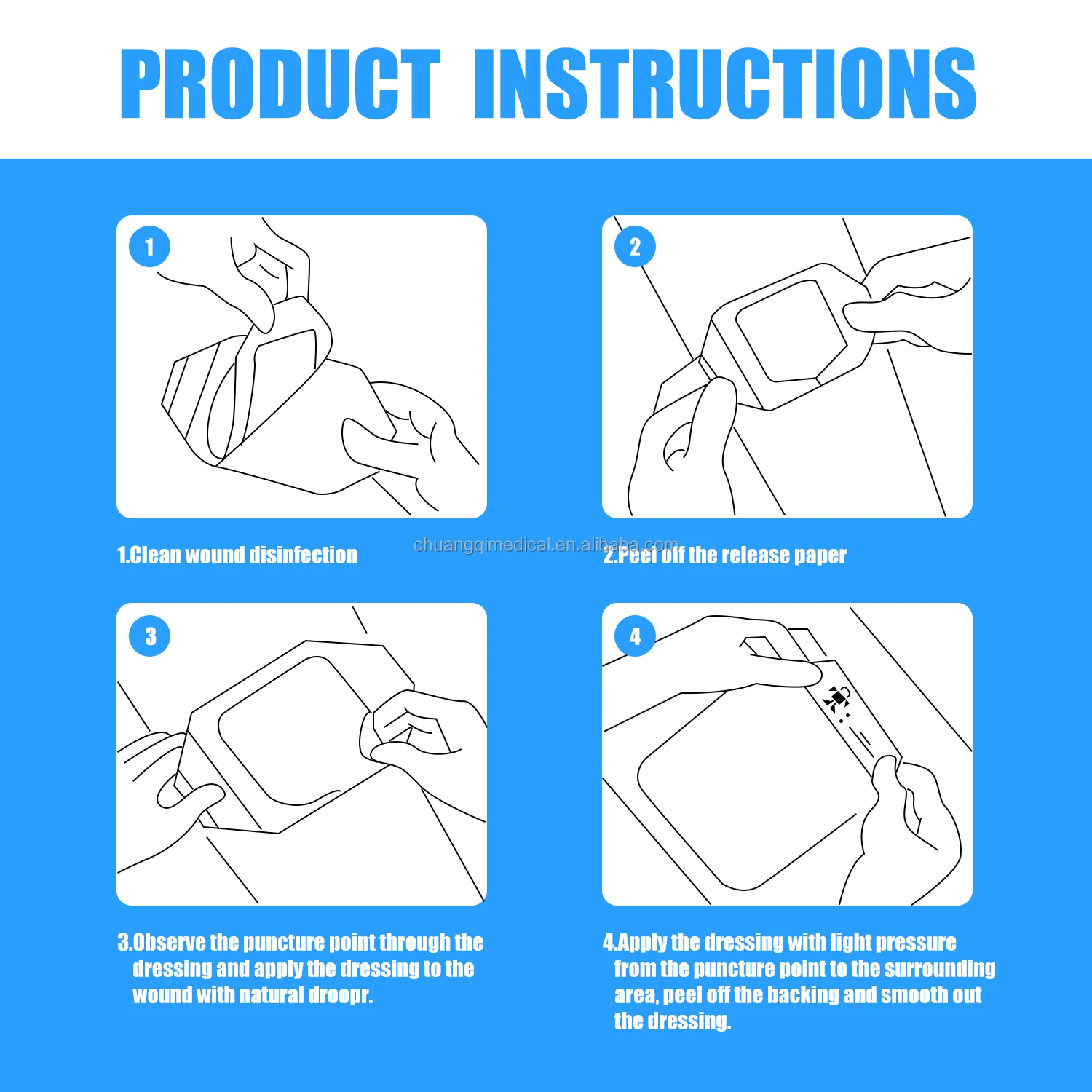 PRODUCT INSTRUCTIONS

1

2

1.Clean wound disinfection

chuangqimedical.en.alibaba.com

2.Peel off the release paper

3

4

3.Observe the puncture point through the dressing and apply the dressing to the wound with natural droopr.

4.Apply the dressing with light pressure from the puncture point to the surrounding area, peel off the backing and smooth out the dressing.