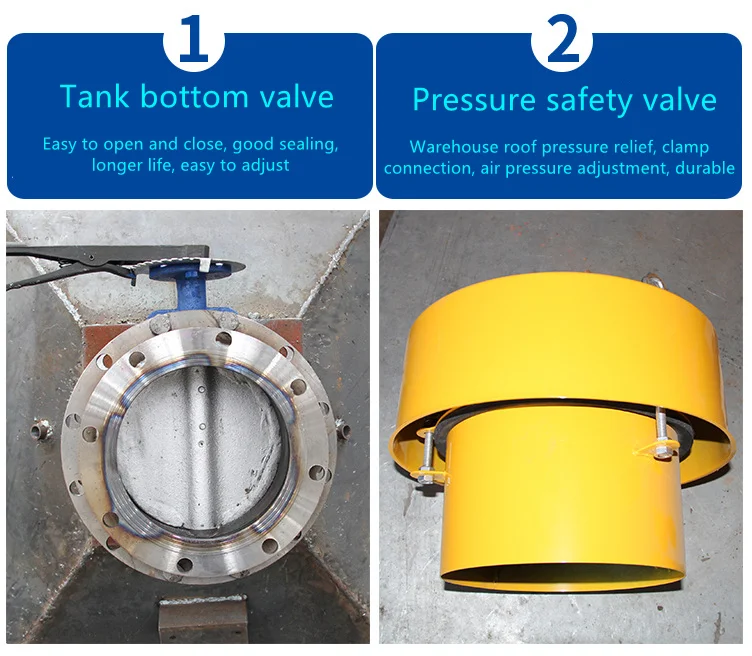 1

Tank bottom valve

Easy to open and close, good sealing, longer life, easy to adjust

2

Pressure safety valve

Warehouse roof pressure relief, clamp connection, air pressure adjustment, durable