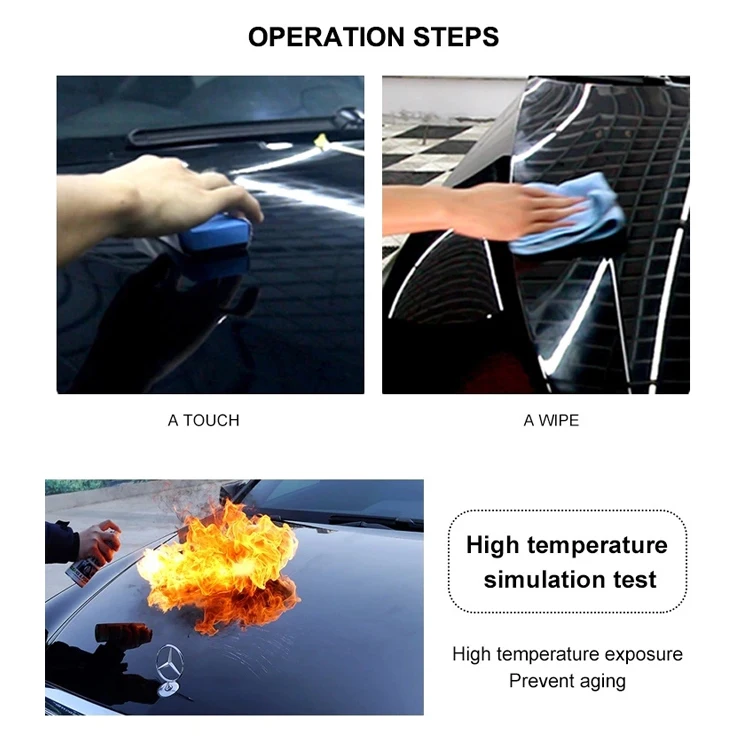 OPERATION STEPS

A TOUCH

A WIPE

High temperature simulation test

High temperature exposure
Prevent aging