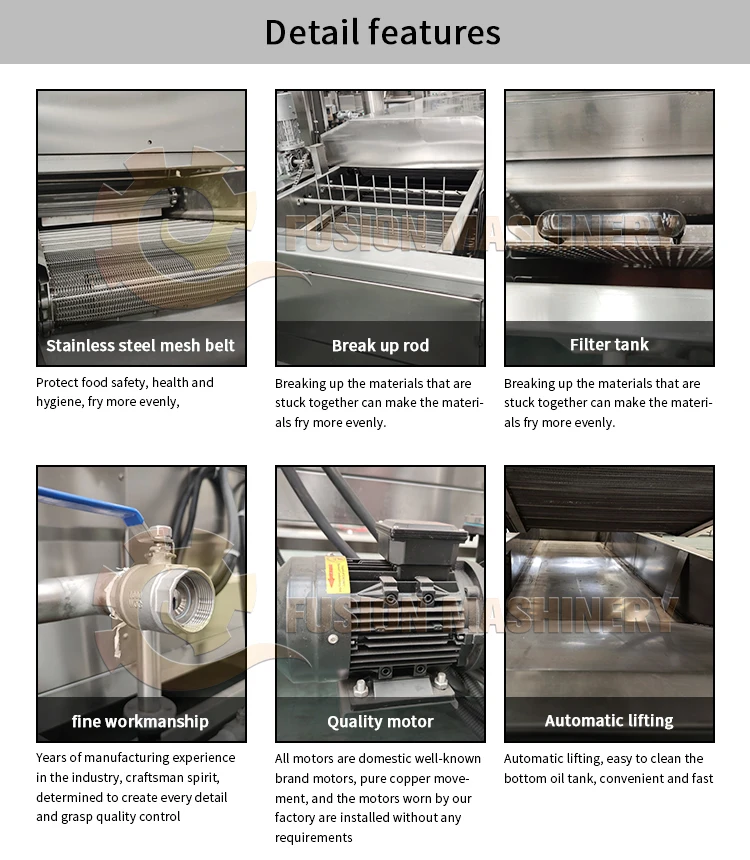 Detail features

FUSION MASHINERY

Stainless steel mesh belt

Protect food safety, health and hygiene, fry more evenly,

Break up rod

Breaking up the materials that are stuck together can make the materials fry more evenly.

Filter tank

Breaking up the materials that are stuck together can make the materials fry more evenly.

FUSION MASHINERY

fine workmanship

Years of manufacturing experience in the industry, craftsman spirit, determined to create every detail and grasp quality control

Quality motor

All motors are domestic well-known brand motors, pure copper movement, and the motors worn by our factory are installed without any requirements

Automatic lifting

Automatic lifting, easy to clean the bottom oil tank, convenient and fast