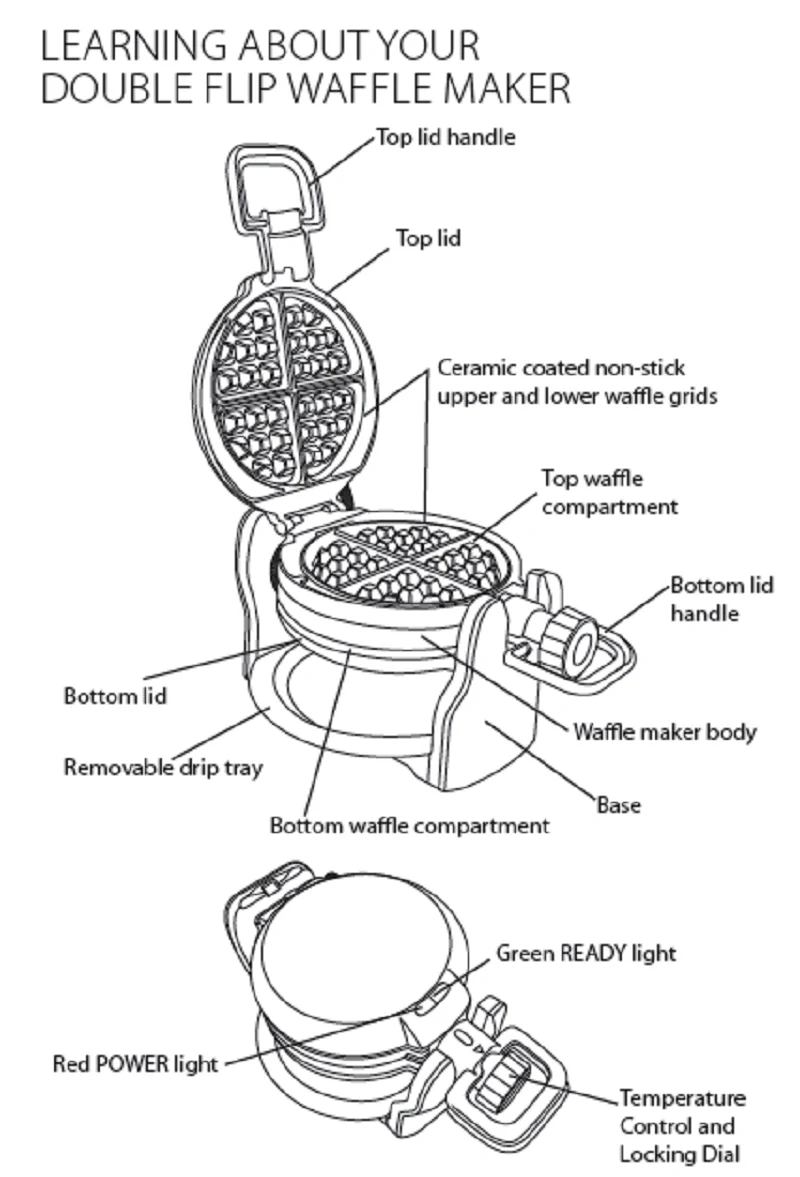 LEARNING ABOUT YOUR DOUBLE FLIP WAFFLE MAKER

Top lid handle

Top lid

Ceramic coated non-stick upper and lower waffle grids

Top waffle compartment

Bottom lid handle

Bottom lid

Waffle maker body

Removable drip tray

Base

Bottom waffle compartment

Green READY light

Red POWER light

Temperature Control and Locking Dial