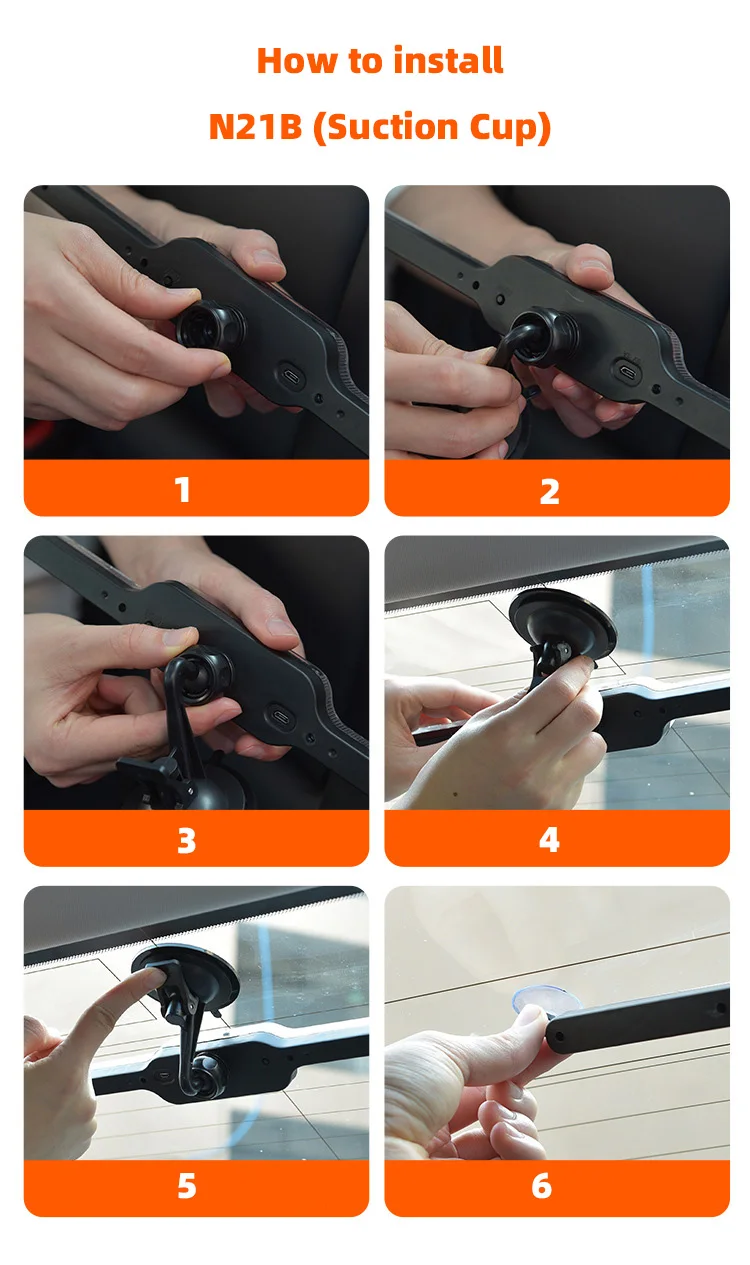 How to install

N21B (Suction Cup)

1

2

3

4

5

6