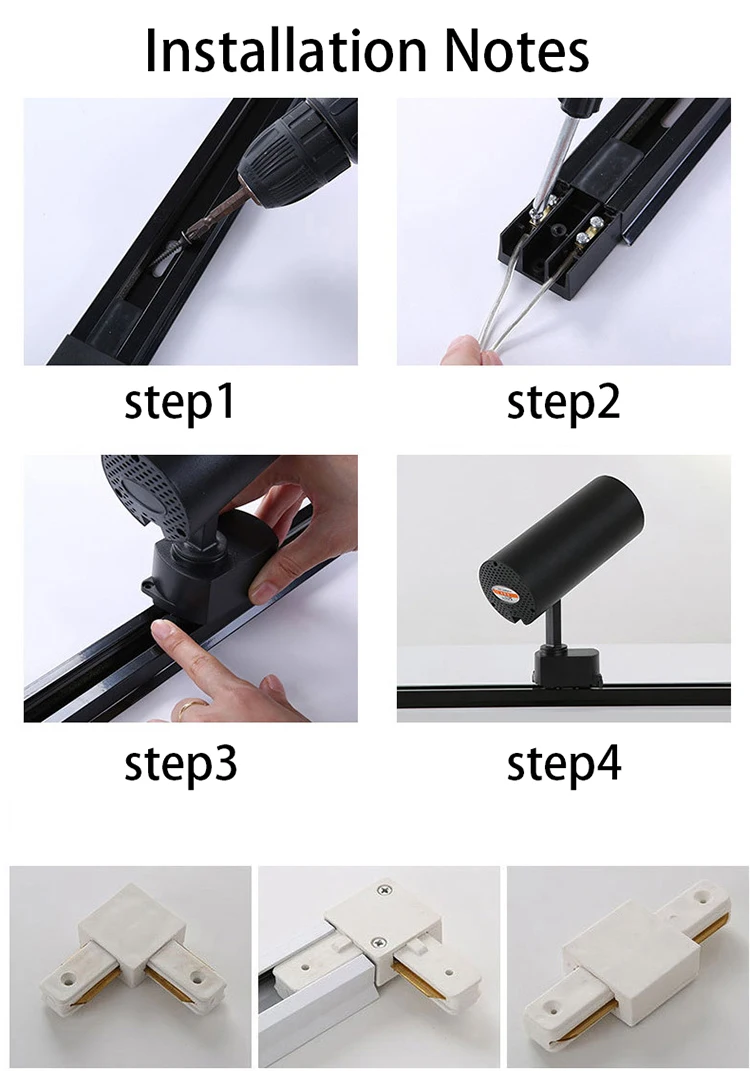 Installation Notes

step1

step2

step3

step4