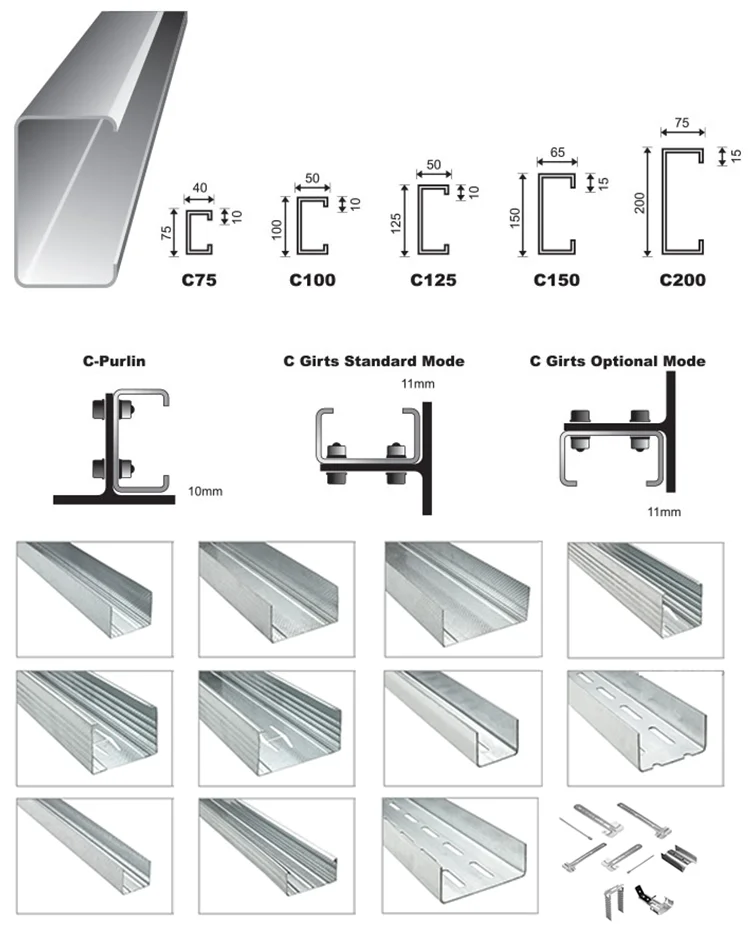 40
75
10
C75

50
100
10
C100

50
125
10
C125

65
150
15
C150

75
200
15
C200

C-Purlin
10mm

C Girts Standard Mode
11mm

C Girts Optional Mode
11mm