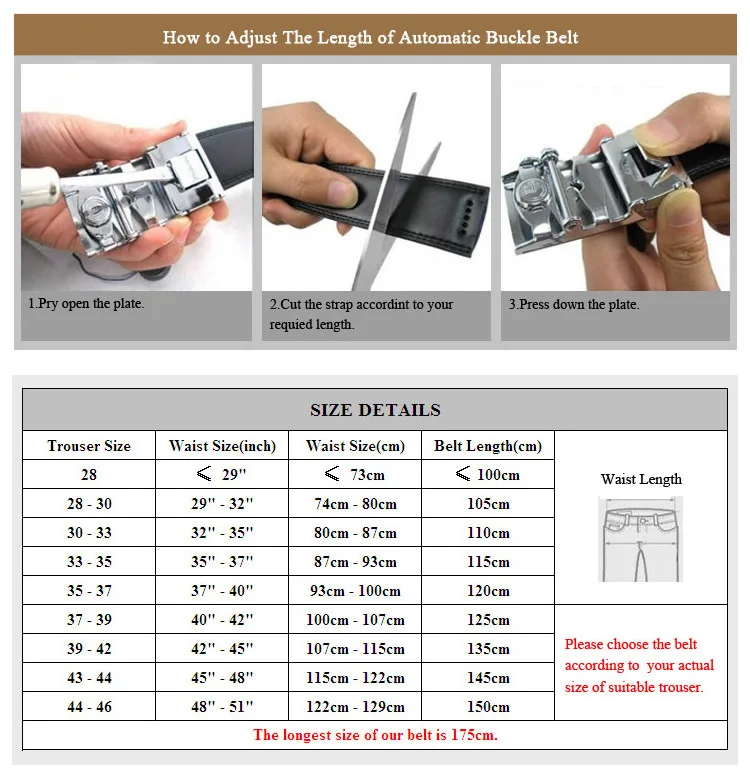 How to Adjust The Length of Automatic Buckle Belt

1.Pry open the plate.

2.Cut the strap accordint to your requied length.

3.Press down the plate.

SIZE DETAILS

| Trouser Size | Waist Size(inch) | Waist Size(cm) | Belt Length(cm) |
|---|---|---|---|
| 28 | $\leqslant$ 29'' | $\leqslant$ 73cm | $\leqslant$ 100cm |
| 28 - 30 | 29'' - 32'' | 74cm - 80cm | 105cm |
| 30 - 33 | 32'' - 35'' | 80cm - 87cm | 110cm |
| 33 - 35 | 35'' - 37'' | 87cm - 93cm | 115cm |
| 35 - 37 | 37'' - 40'' | 93cm - 100cm | 120cm |
| 37 - 39 | 40'' - 42'' | 100cm - 107cm | 125cm |
| 39 - 42 | 42'' - 45'' | 107cm - 115cm | 135cm |
| 43 - 44 | 45'' - 48'' | 115cm - 122cm | 145cm |
| 44 - 46 | 48'' - 51'' | 122cm - 129cm | 150cm |

Waist Length

Please choose the belt according to your actual size of suitable trouser.

The longest size of our belt is 175cm.