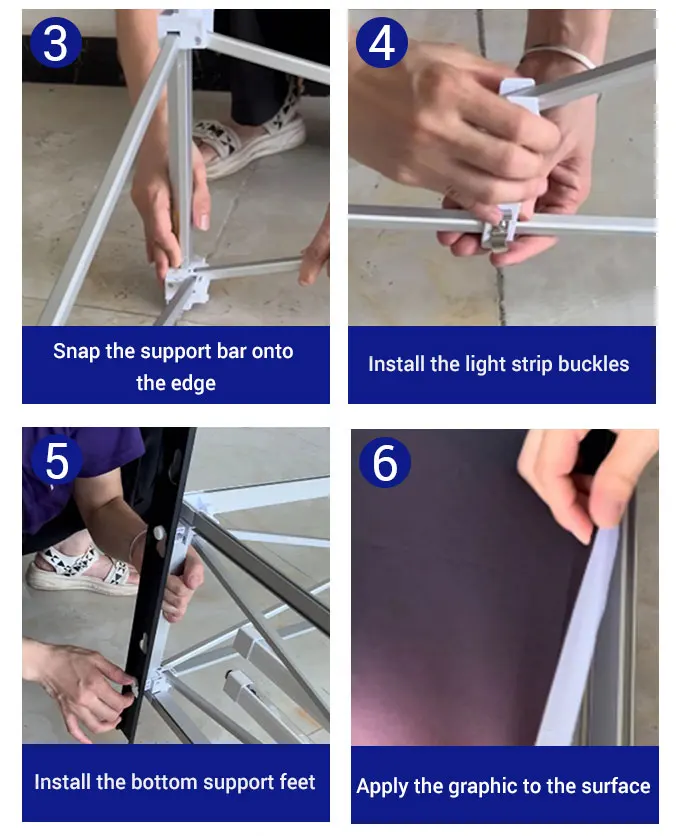 3

Snap the support bar onto the edge

4

Install the light strip buckles

5

Install the bottom support feet

6

Apply the graphic to the surface