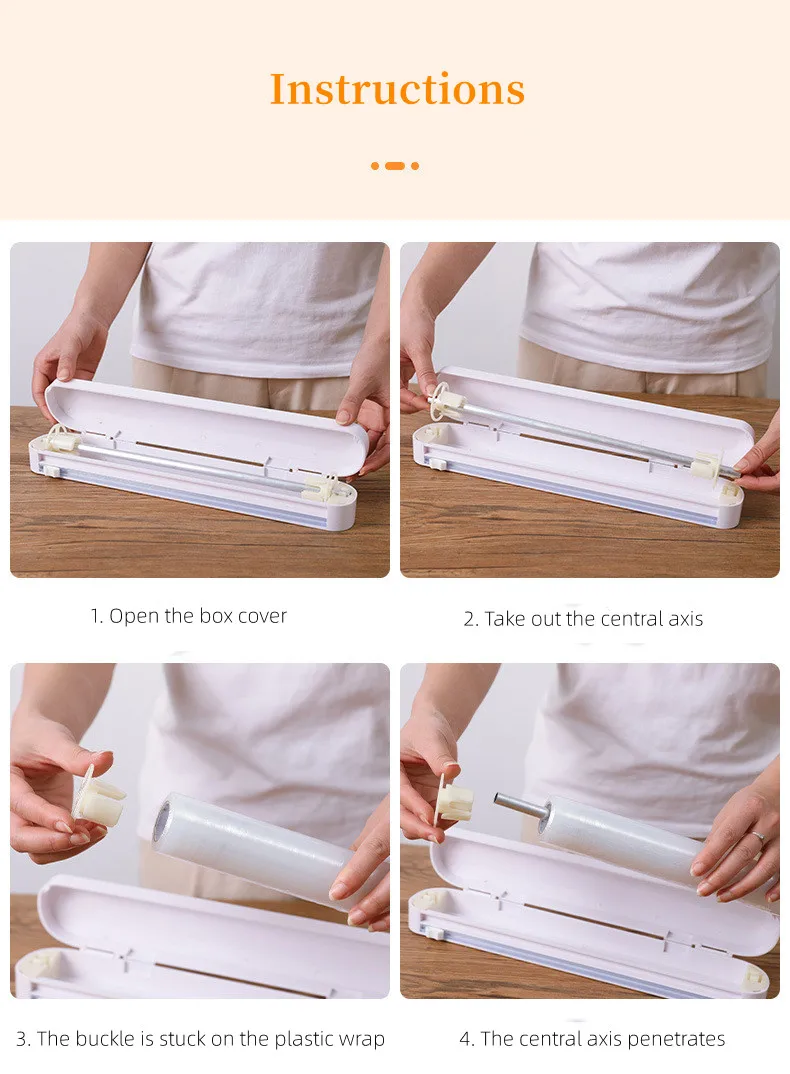 Instructions

1. Open the box cover

2. Take out the central axis

3. The buckle is stuck on the plastic wrap

4. The central axis penetrates