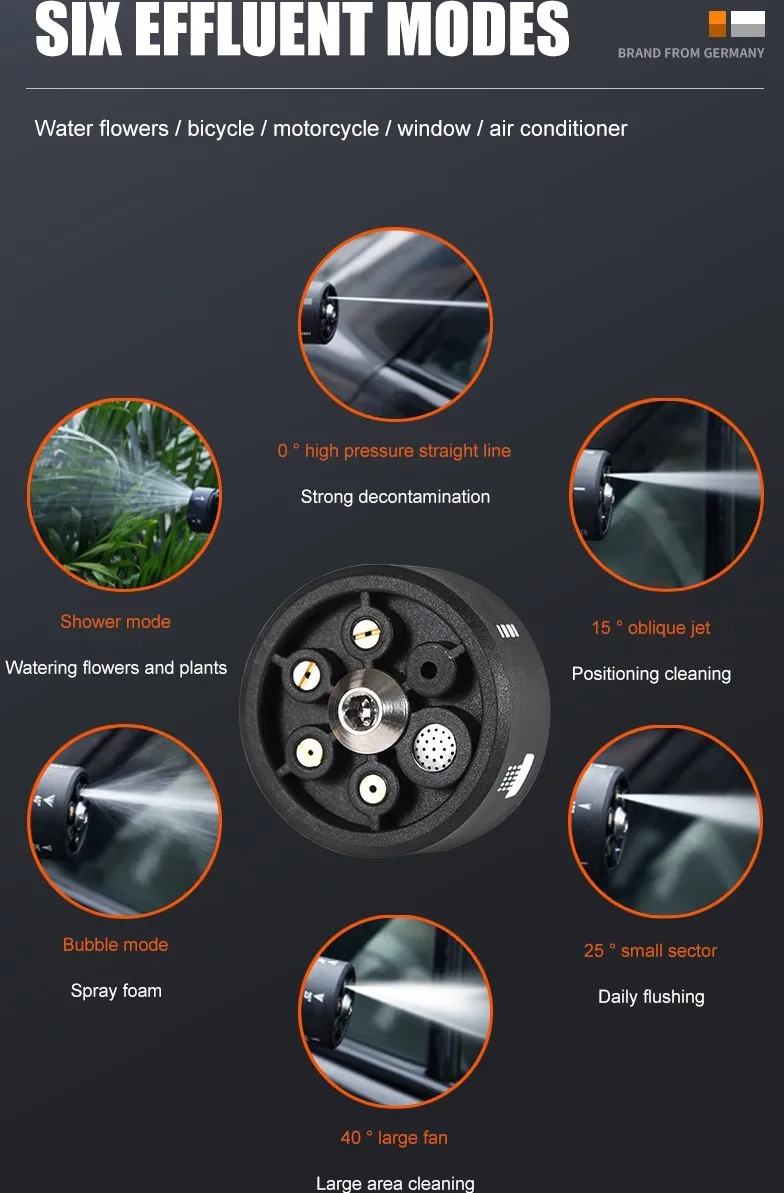 SIX EFFLUENT MODES

BRAND FROM GERMANY

Water flowers / bicycle / motorcycle / window / air conditioner

0 ° high pressure straight line

Strong decontamination

Shower mode

Watering flowers and plants

15 ° oblique jet

Positioning cleaning

Bubble mode

Spray foam

25 ° small sector

Daily flushing

40 ° large fan

Large area cleaning