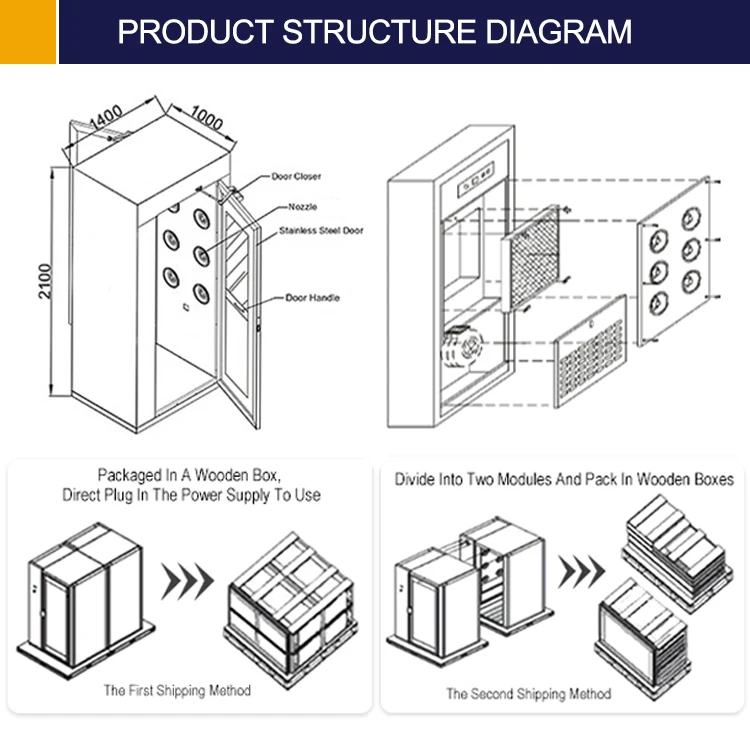 PRODUCT STRUCTURE DIAGRAM

1400

1000

2100

Door Closer

Nozzle

Stainless Steel Door

Door Handle

Packaged In A Wooden Box,
Direct Plug In The Power Supply To Use

The First Shipping Method

Divide Into Two Modules And Pack In Wooden Boxes

The Second Shipping Method