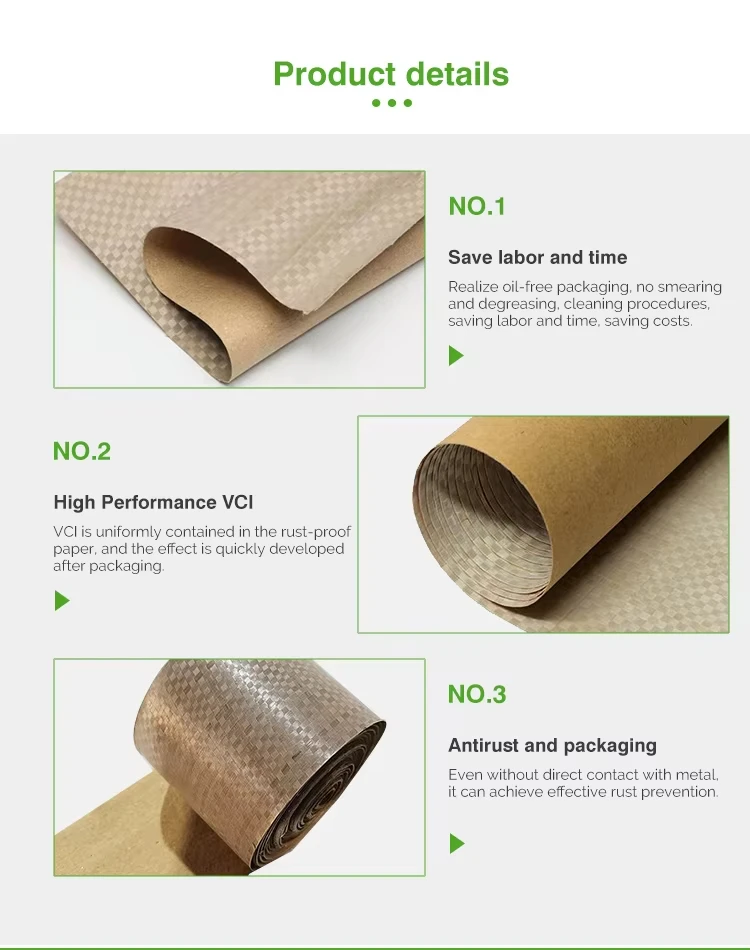 Product details

NO.1

Save labor and time

Realize oil-free packaging, no smearing and degreasing, cleaning procedures, saving labor and time, saving costs.

NO.2

High Performance VCI

VCI is uniformly contained in the rust-proof paper, and the effect is quickly developed after packaging.

NO.3

Antirust and packaging

Even without direct contact with metal, it can achieve effective rust prevention.