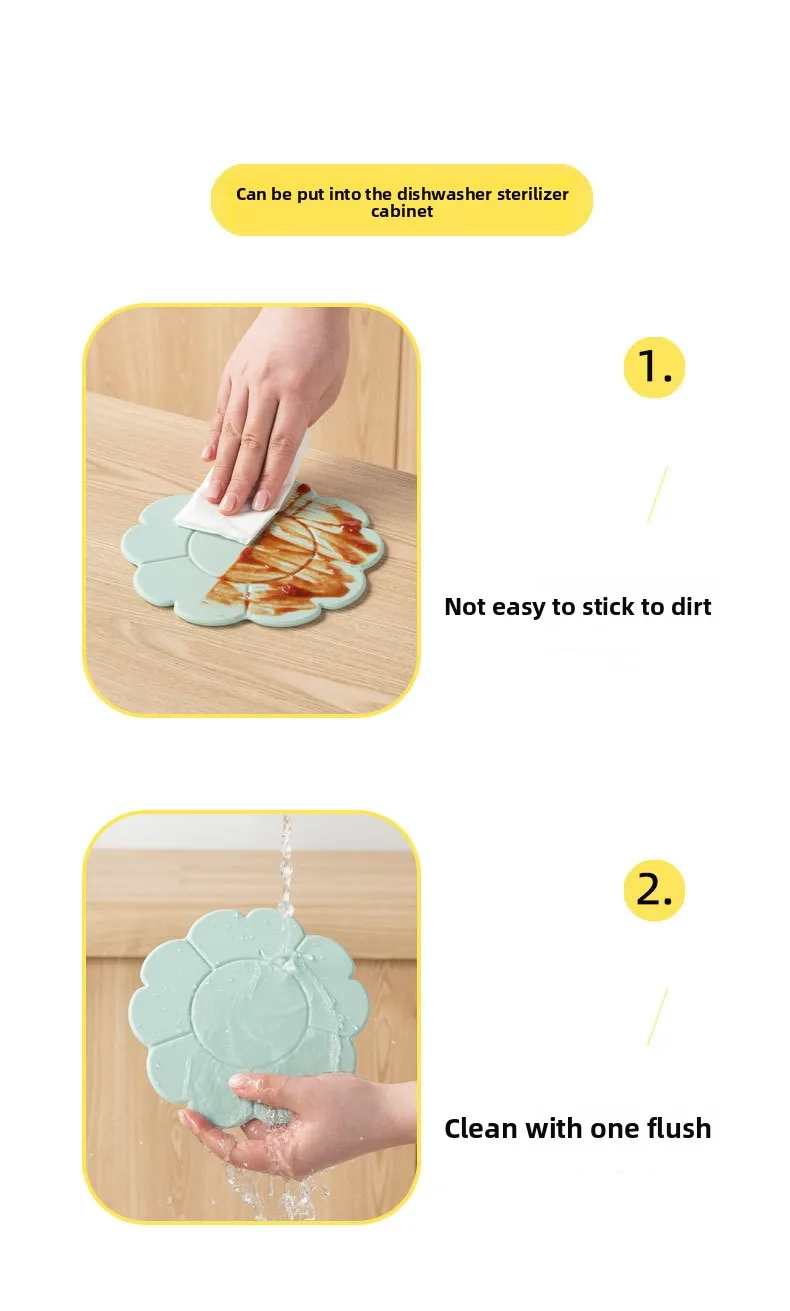 Can be put into the dishwasher sterilizer cabinet

1.

Not easy to stick to dirt

2.

Clean with one flush