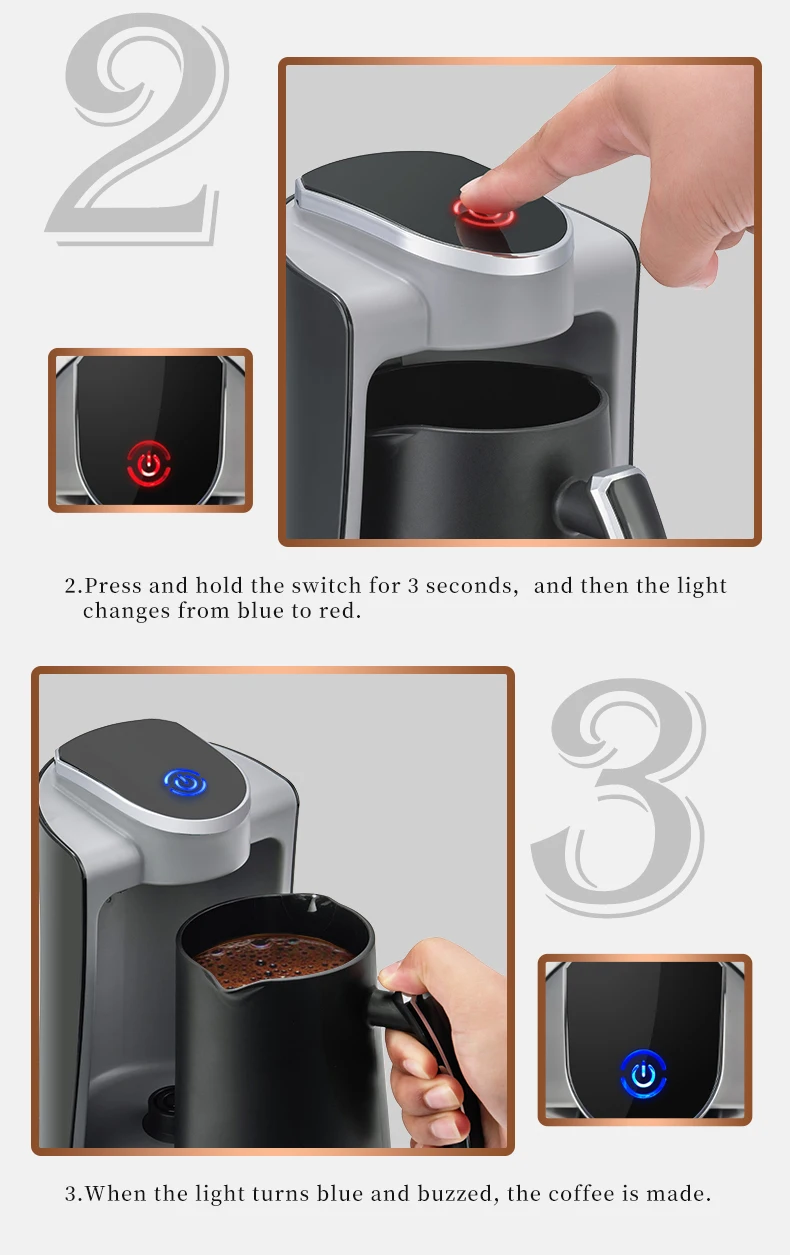 2

2.Press and hold the switch for 3 seconds, and then the light changes from blue to red.

3

3.When the light turns blue and buzzed, the coffee is made.