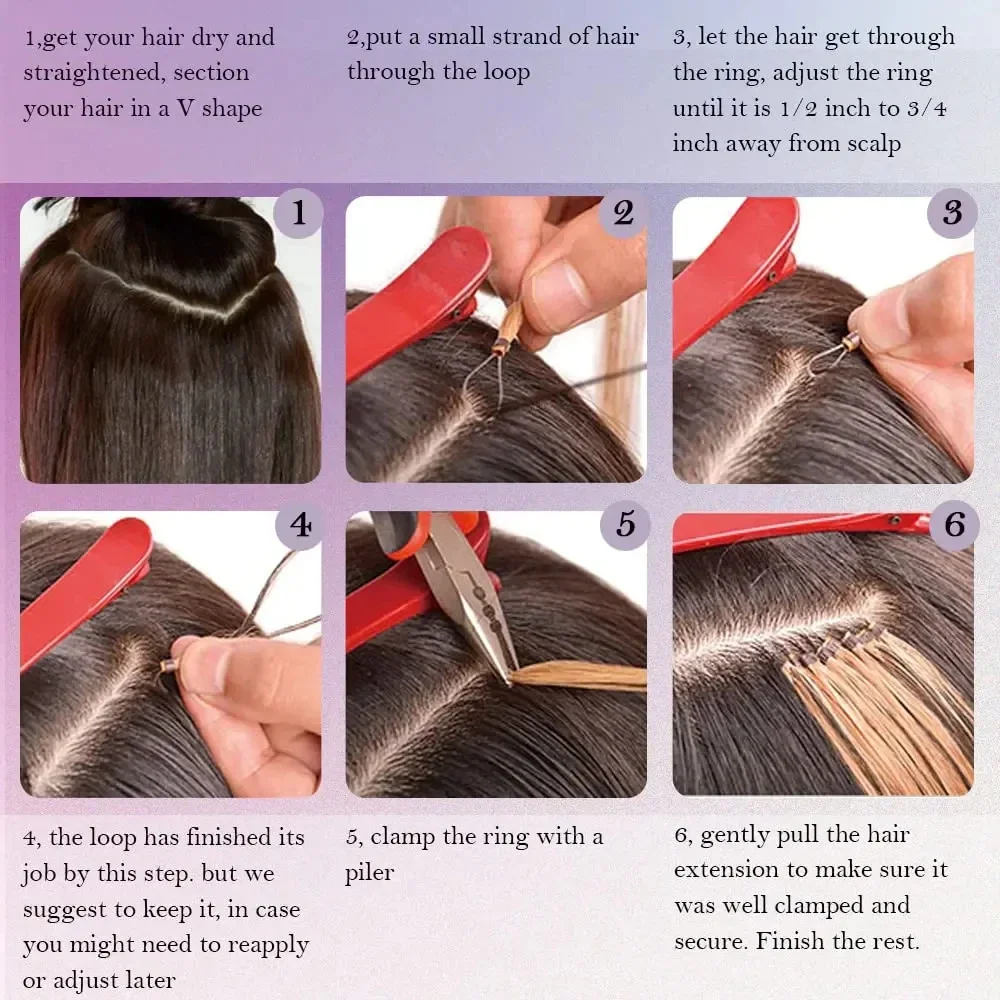 1,get your hair dry and straightened, section your hair in a V shape

2,put a small strand of hair through the loop

3, let the hair get through the ring, adjust the ring until it is 1/2 inch to 3/4 inch away from scalp

1

2

3

4

5

6

4, the loop has finished its job by this step. but we suggest to keep it, in case you might need to reapply or adjust later

5, clamp the ring with a piler

6, gently pull the hair extension to make sure it was well clamped and secure. Finish the rest.