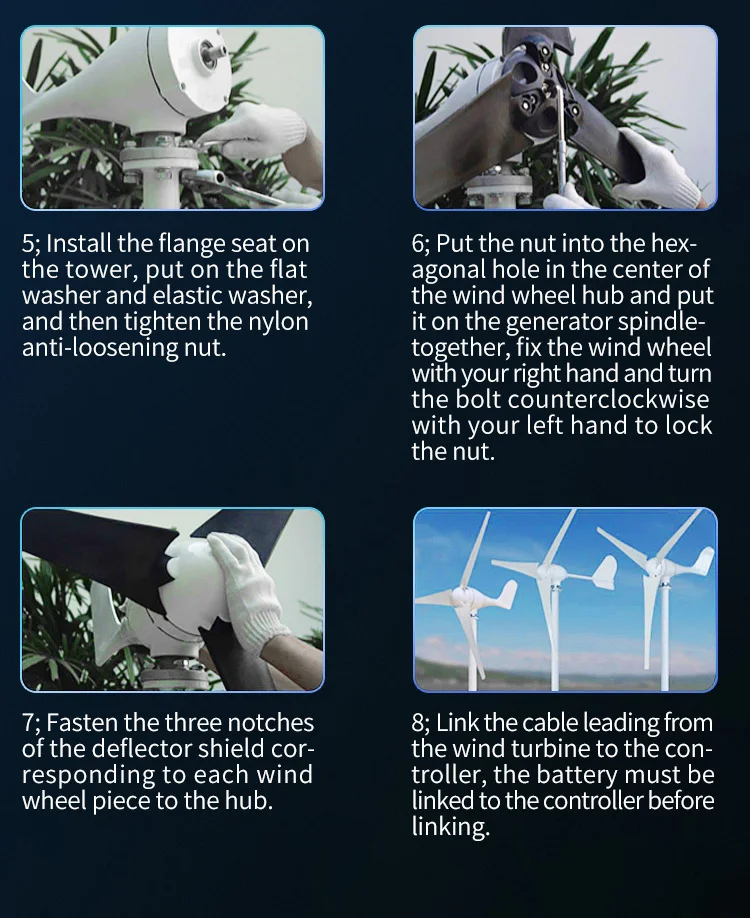 5; Install the flange seat on the tower, put on the flat washer and elastic washer, and then tighten the nylon anti-loosening nut.

6; Put the nut into the hexagonal hole in the center of the wind wheel hub and put it on the generator spindle-together, fix the wind wheel with your right hand and turn the bolt counterclockwise with your left hand to lock the nut.

7; Fasten the three notches of the deflector shield corresponding to each wind wheel piece to the hub.

8; Link the cable leading from the wind turbine to the controller, the battery must be linked to the controller before linking.