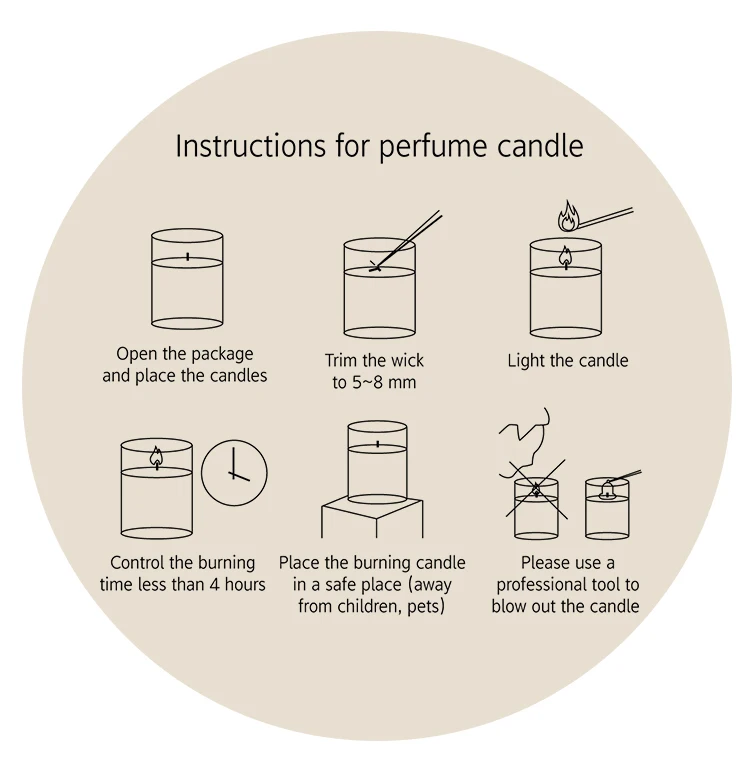 Instructions for perfume candle

Open the package and place the candles

Trim the wick to 5~8 mm

Light the candle

Control the burning time less than 4 hours

Place the burning candle in a safe place (away from children, pets)

Please use a professional tool to blow out the candle