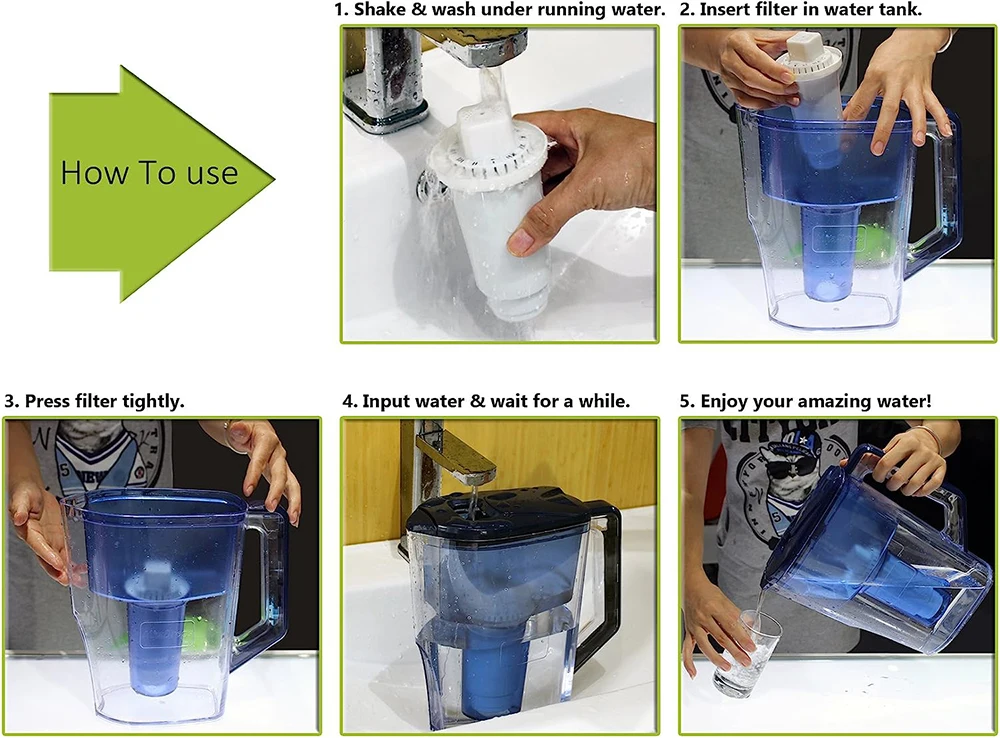 How To use

1. Shake & wash under running water.

2. Insert filter in water tank.

3. Press filter tightly.

4. Input water & wait for a while.

5. Enjoy your amazing water!