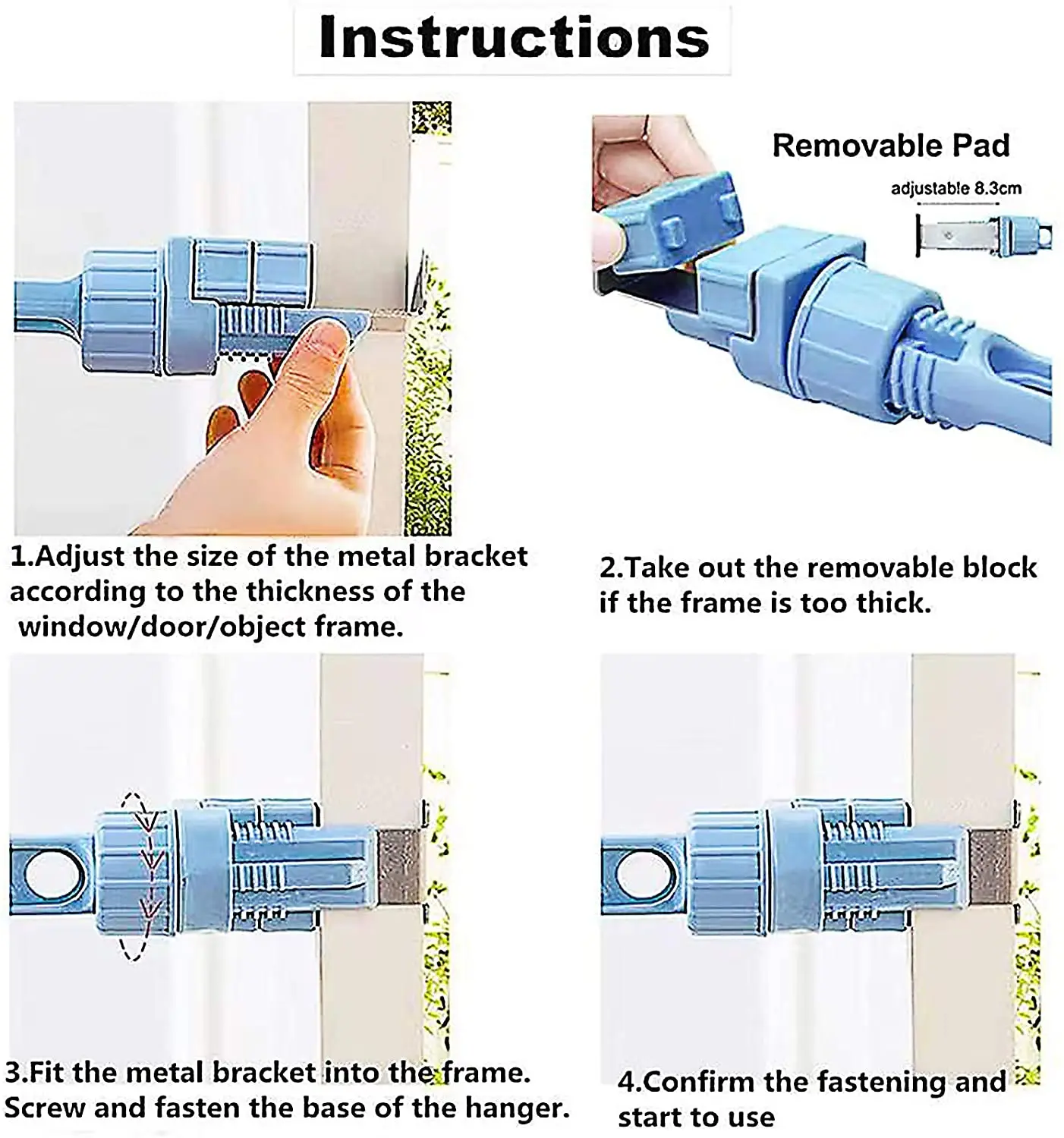 Instructions

Removable Pad

adjustable 8.3cm

1.Adjust the size of the metal bracket according to the thickness of the window/door/object frame.

2.Take out the removable block if the frame is too thick.

3.Fit the metal bracket into the frame. Screw and fasten the base of the hanger.

4.Confirm the fastening and start to use