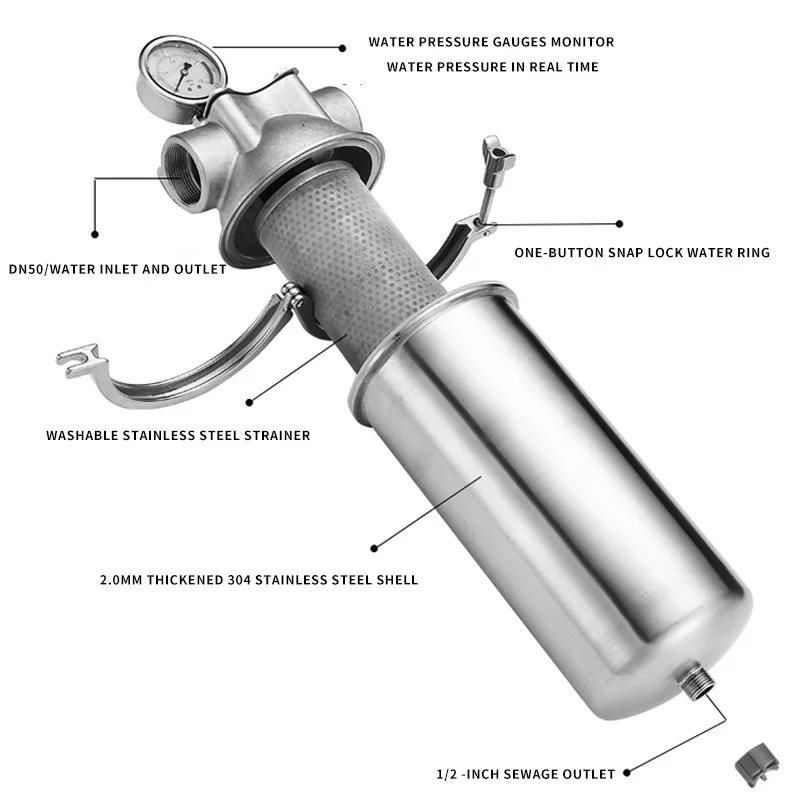 WATER PRESSURE GAUGES MONITOR
WATER PRESSURE IN REAL TIME

DN50/WATER INLET AND OUTLET

ONE-BUTTON SNAP LOCK WATER RING

WASHABLE STAINLESS STEEL STRAINER

2.0MM THICKENED 304 STAINLESS STEEL SHELL

1/2 -INCH SEWAGE OUTLET