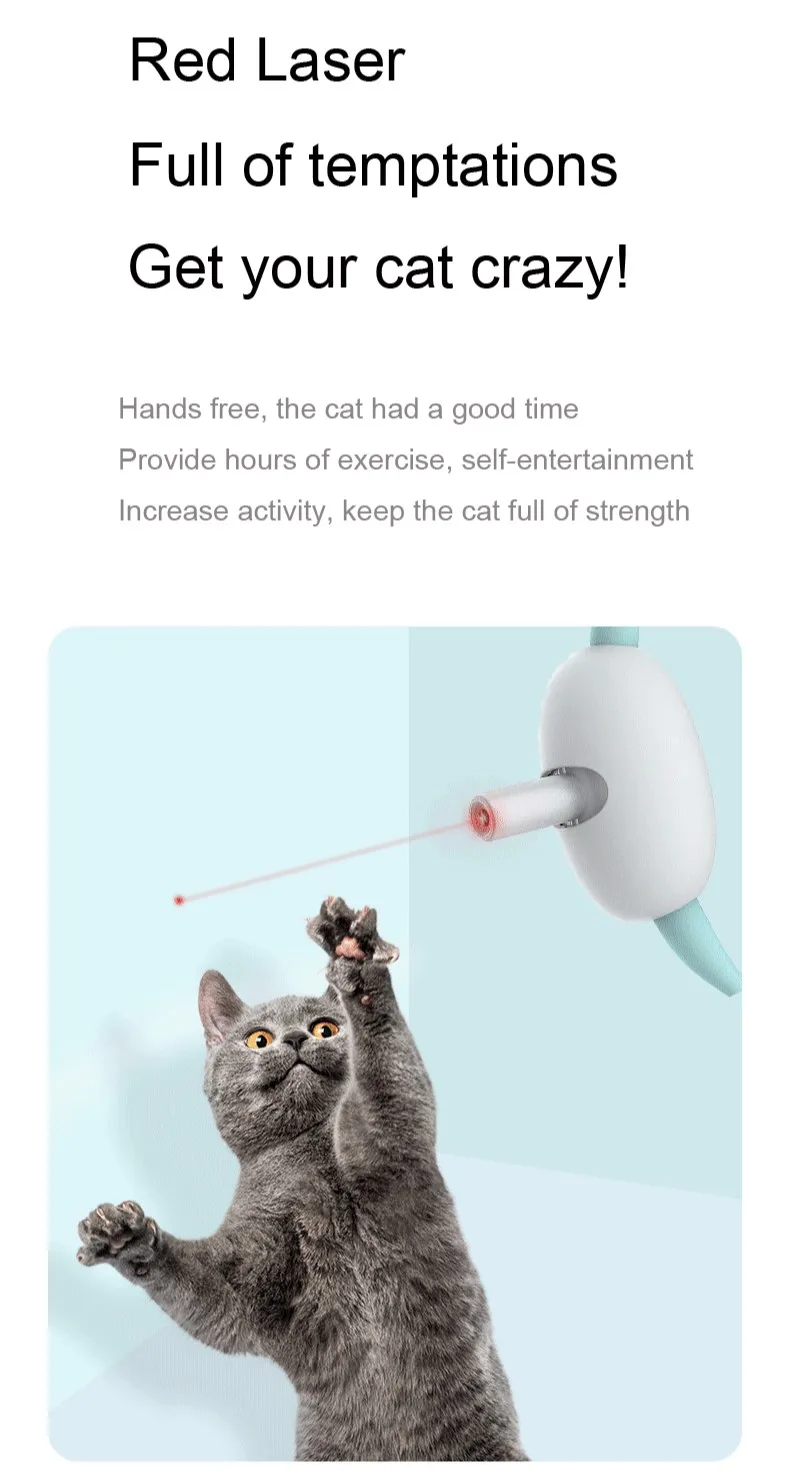 Red Laser
Full of temptations
Get your cat crazy!

Hands free, the cat had a good time
Provide hours of exercise, self-entertainment
Increase activity, keep the cat full of strength