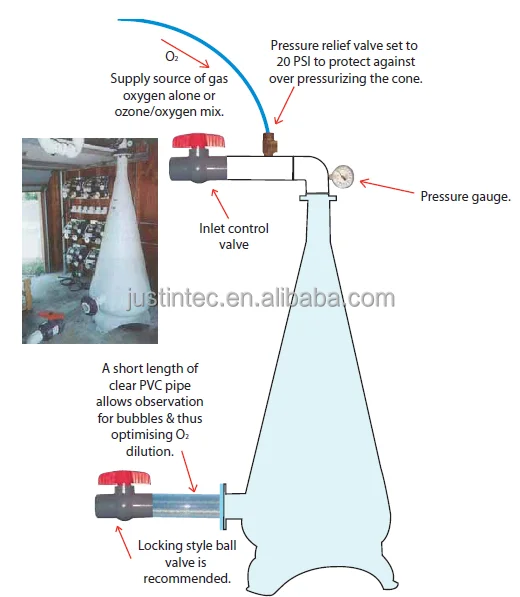 $O_2$
Supply source of gas oxygen alone or ozone/oxygen mix.

Pressure relief valve set to 20 PSI to protect against over pressurizing the cone.

Pressure gauge.

Inlet control valve

justintec.en.alibaba.com

A short length of clear PVC pipe allows observation for bubbles & thus optimising $O_2$ dilution.

Locking style ball valve is recommended.